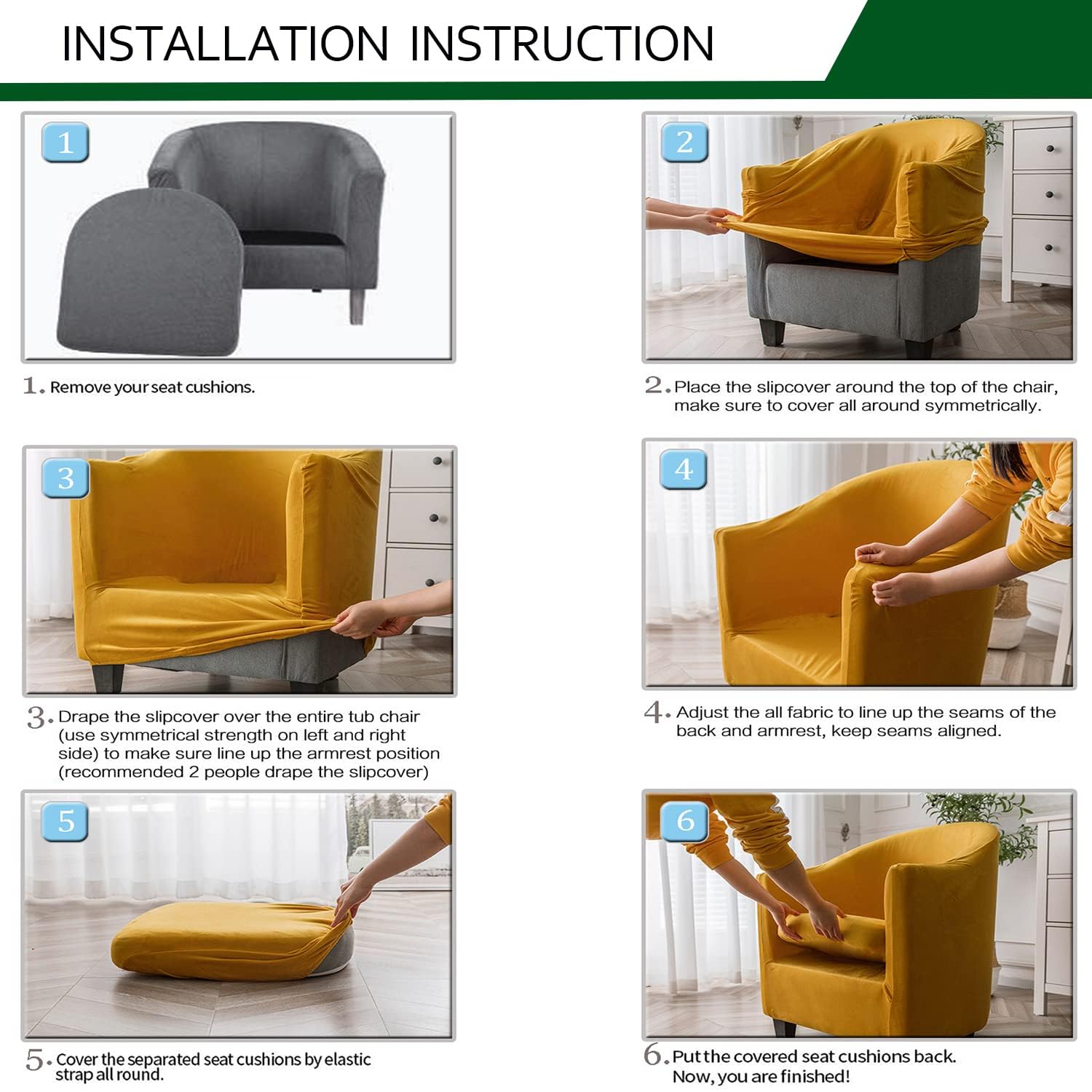 INSTALLATION INSTRUCTION

1

1. Remove your seat cushions.

2

2. Place the slipcover around the top of the chair, make sure to cover all around symmetrically.

3

3. Drape the slipcover over the entire tub chair (use symmetrical strength on left and right side) to make sure line up the armrest position (recommended 2 people drape the slipcover)

4

4. Adjust the all fabric to line up the seams of the back and armrest, keep seams aligned.

5

5. Cover the separated seat cushions by elastic strap all round.

6

6. Put the covered seat cushions back. Now, you are finished!