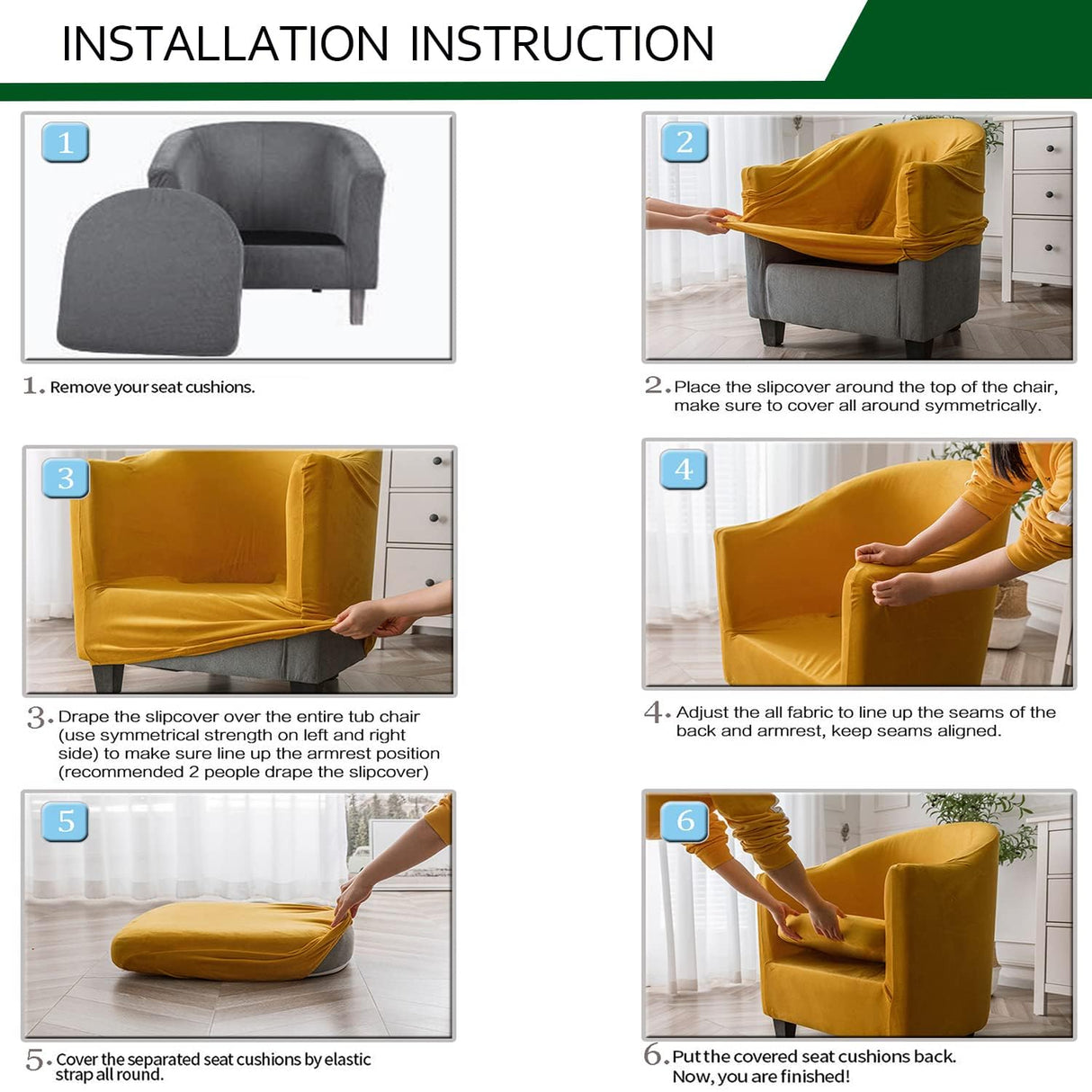 INSTALLATION INSTRUCTION

1

1. Remove your seat cushions.

2

2. Place the slipcover around the top of the chair, make sure to cover all around symmetrically.

3

3. Drape the slipcover over the entire tub chair (use symmetrical strength on left and right side) to make sure line up the armrest position (recommended 2 people drape the slipcover)

4

4. Adjust the all fabric to line up the seams of the back and armrest, keep seams aligned.

5

5. Cover the separated seat cushions by elastic strap all round.

6

6. Put the covered seat cushions back. Now, you are finished!