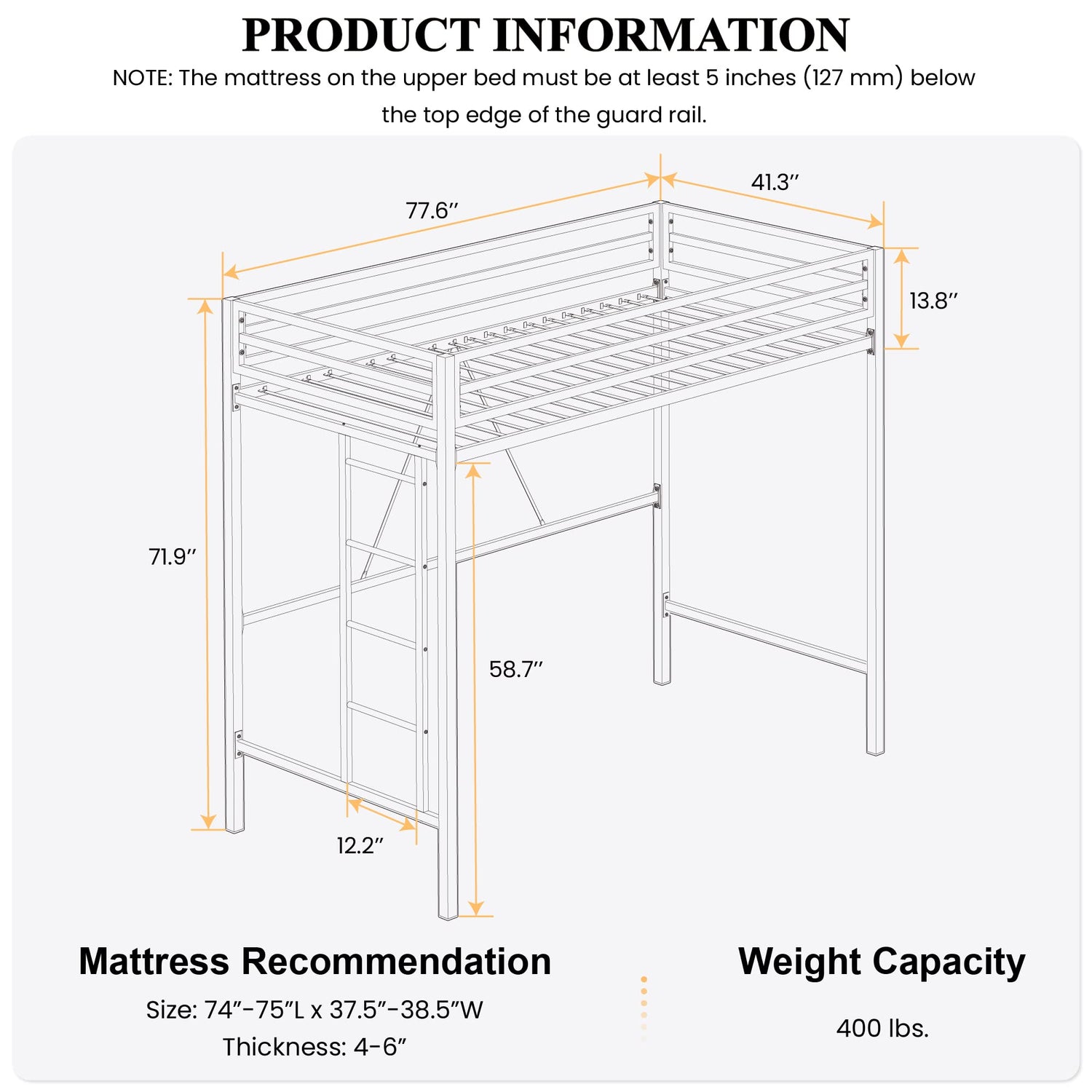 PRODUCT INFORMATION

NOTE: The mattress on the upper bed must be at least 5 inches (127 mm) below the top edge of the guard rail.

77.6″

41.3″

13.8″

71.9″

58.7″

12.2″

Mattress Recommendation

Size: 74″-75″L x 37.5″-38.5″W

Thickness: 4-6″

Weight Capacity

400 lbs.