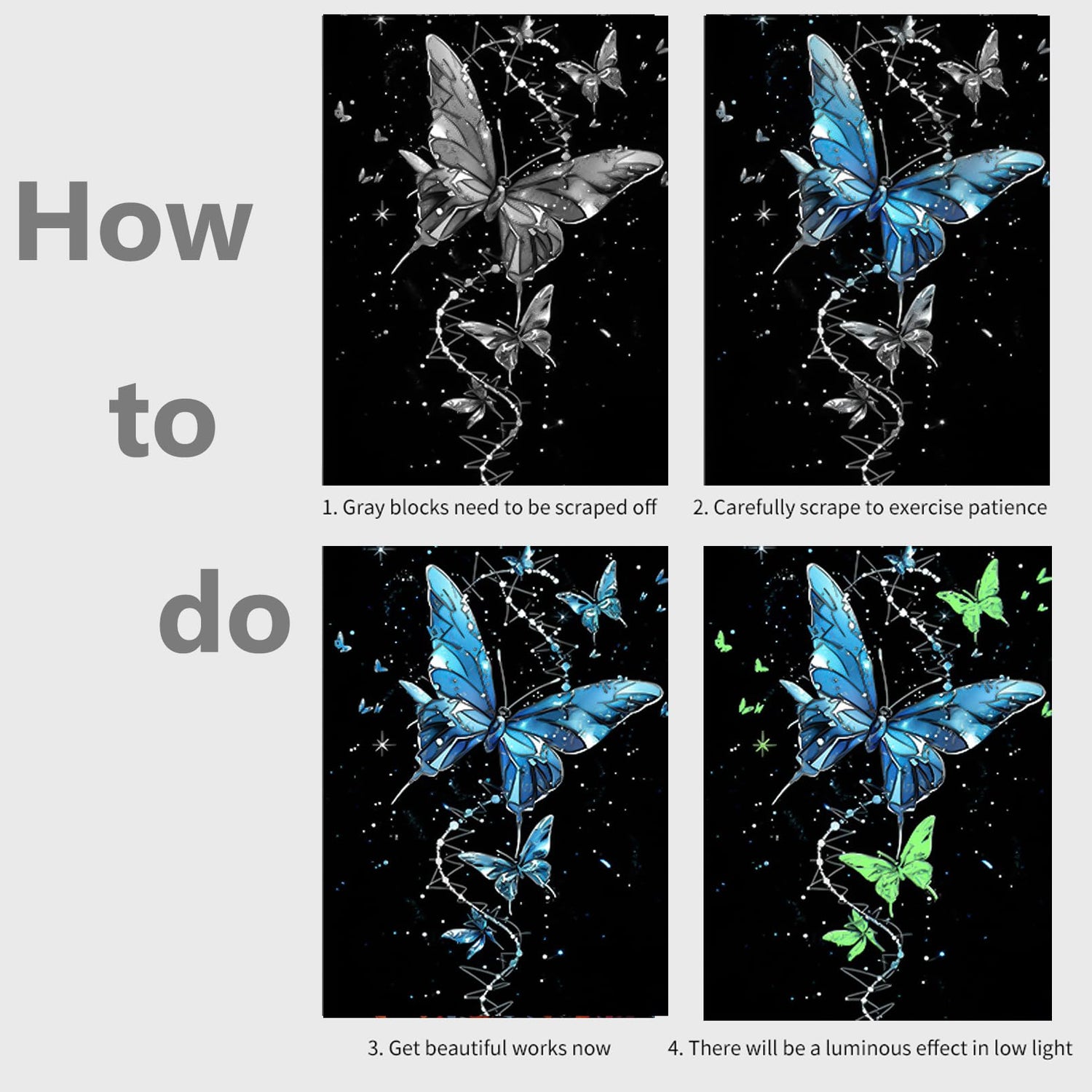 How
to
do

1. Gray blocks need to be scraped off

2. Carefully scrape to exercise patience

3. Get beautiful works now

4. There will be a luminous effect in low light