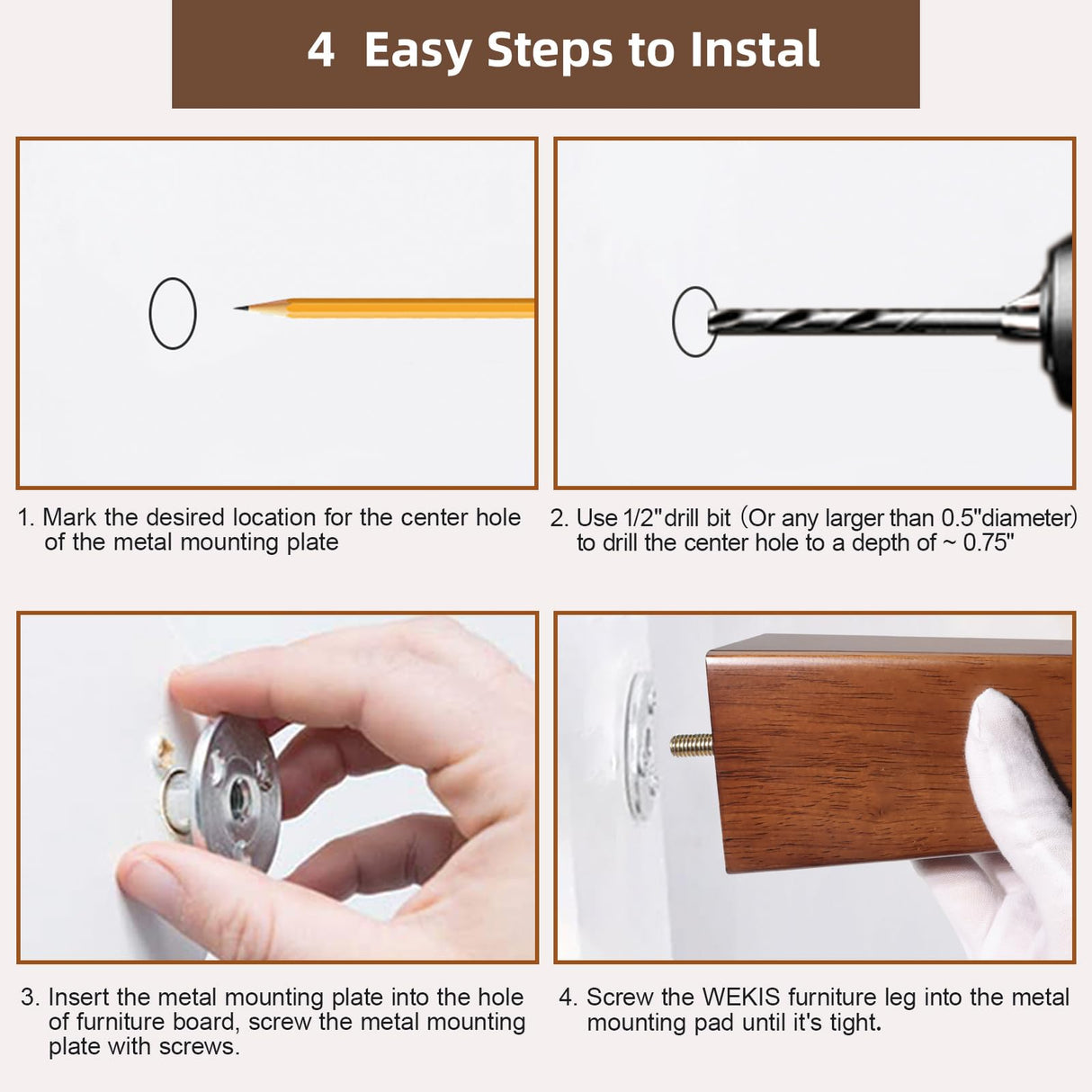 4 Easy Steps to Instal

1. Mark the desired location for the center hole of the metal mounting plate

2. Use 1/2" drill bit (Or any larger than 0.5"diameter) to drill the center hole to a depth of ~ 0.75"

3. Insert the metal mounting plate into the hole of furniture board, screw the metal mounting plate with screws.

4. Screw the WEKIS furniture leg into the metal mounting pad until it's tight.