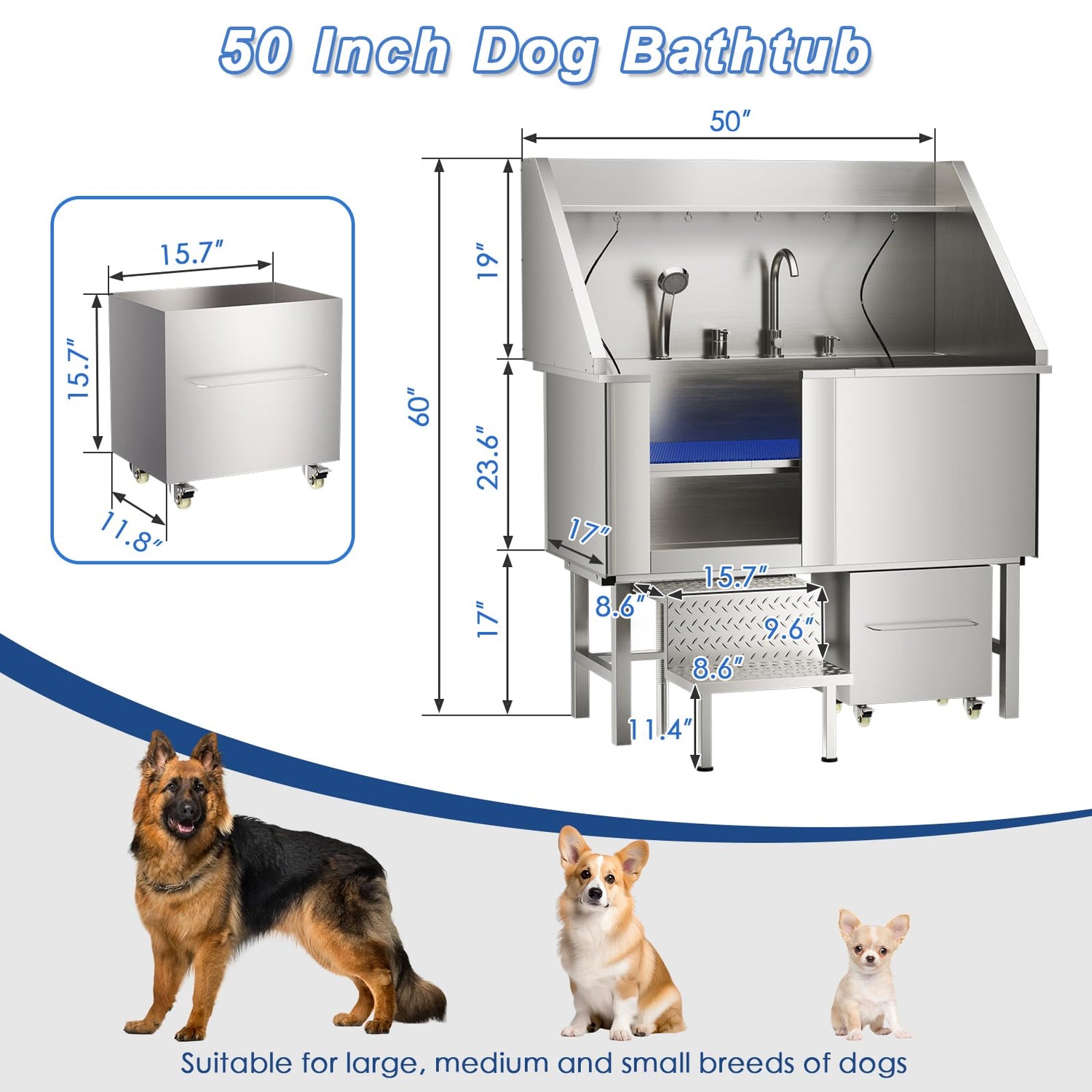 50 Inch Dog Bathtub

15.7″
15.7″
11.8″

50″
19″
60″
23.6″
17″
17″
15.7″
8.6″
9.6″
8.6″
11.4″

Suitable for large, medium and small breeds of dogs