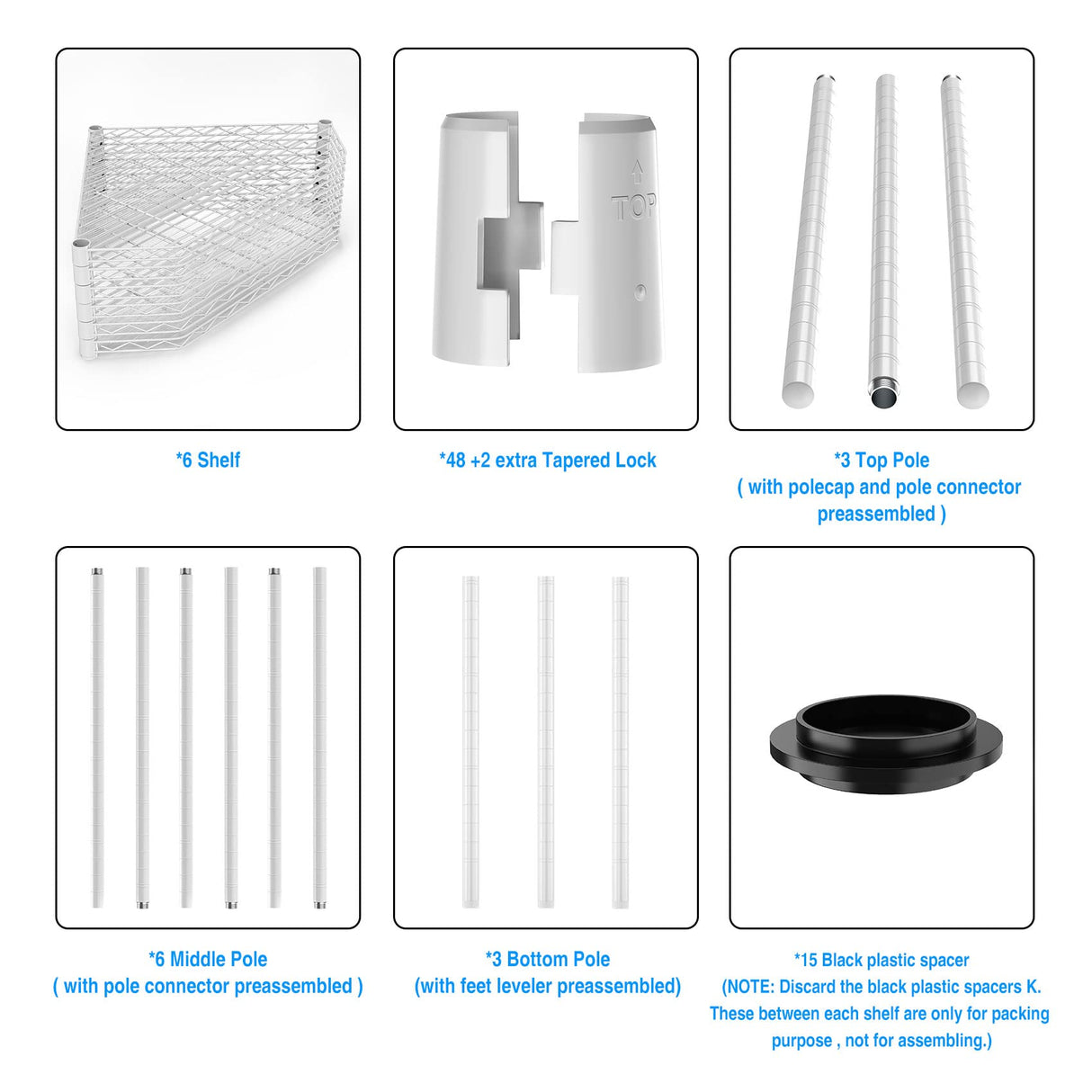 TOP

*6 Shelf

*48 +2 extra Tapered Lock

*3 Top Pole
( with polecap and pole connector preassembled )

*6 Middle Pole
( with pole connector preassembled )

*3 Bottom Pole
(with feet leveler preassembled)

*15 Black plastic spacer
(NOTE: Discard the black plastic spacers K. These between each shelf are only for packing purpose , not for assembling.)