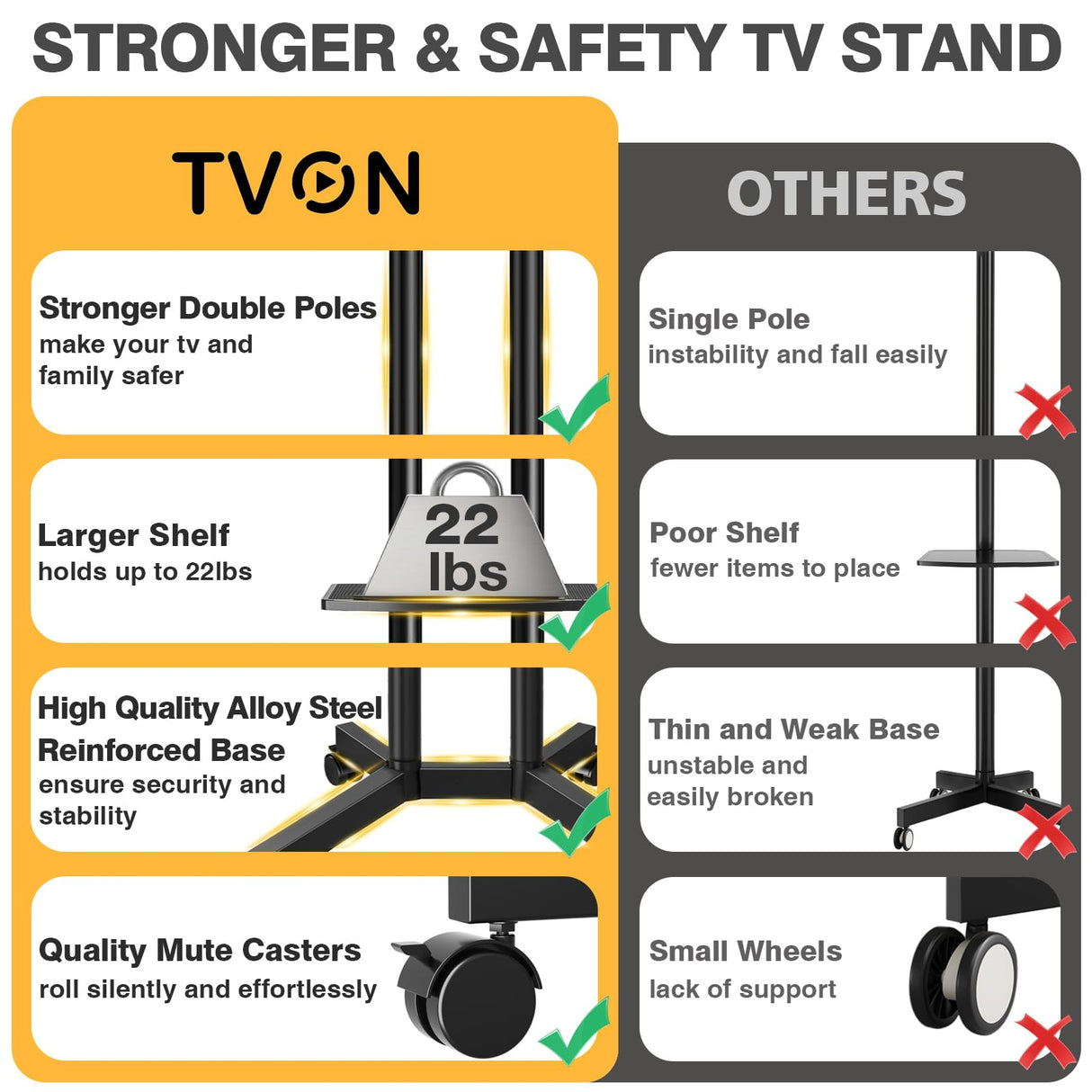 STRONGER & SAFETY TV STAND

TVON

Stronger Double Poles
make your tv and family safer

Larger Shelf
holds up to 22lbs

22 lbs

High Quality Alloy Steel Reinforced Base
ensure security and stability

Quality Mute Casters
roll silently and effortlessly

OTHERS

Single Pole
instability and fall easily

Poor Shelf
fewer items to place

Thin and Weak Base
unstable and easily broken

Small Wheels
lack of support