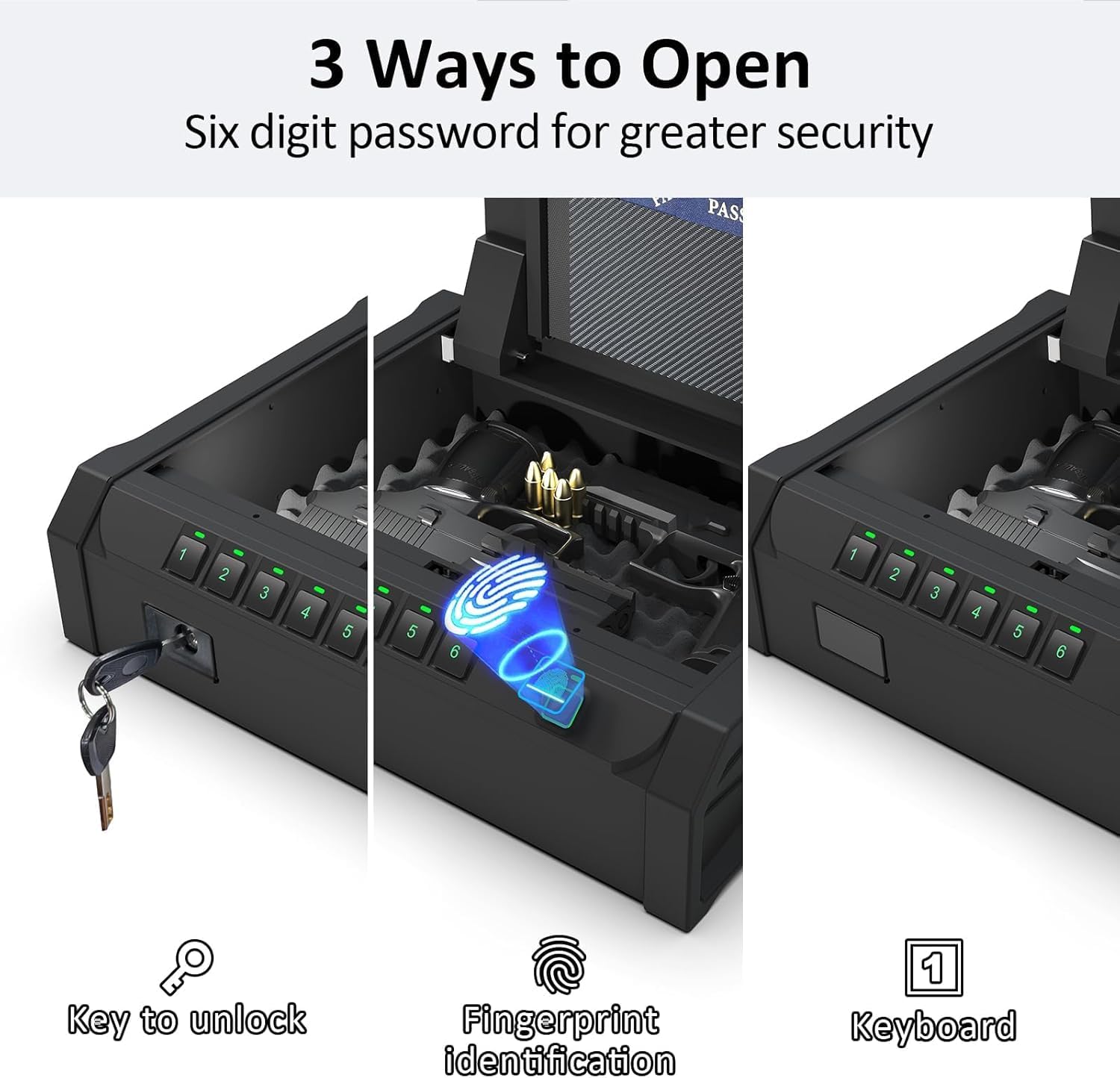 3 Ways to Open
Six digit password for greater security

PASS

1 2 3 4 5

5 6

1 2 3 4 5 6

Key to unlock

Fingerprint identification

1

Keyboard