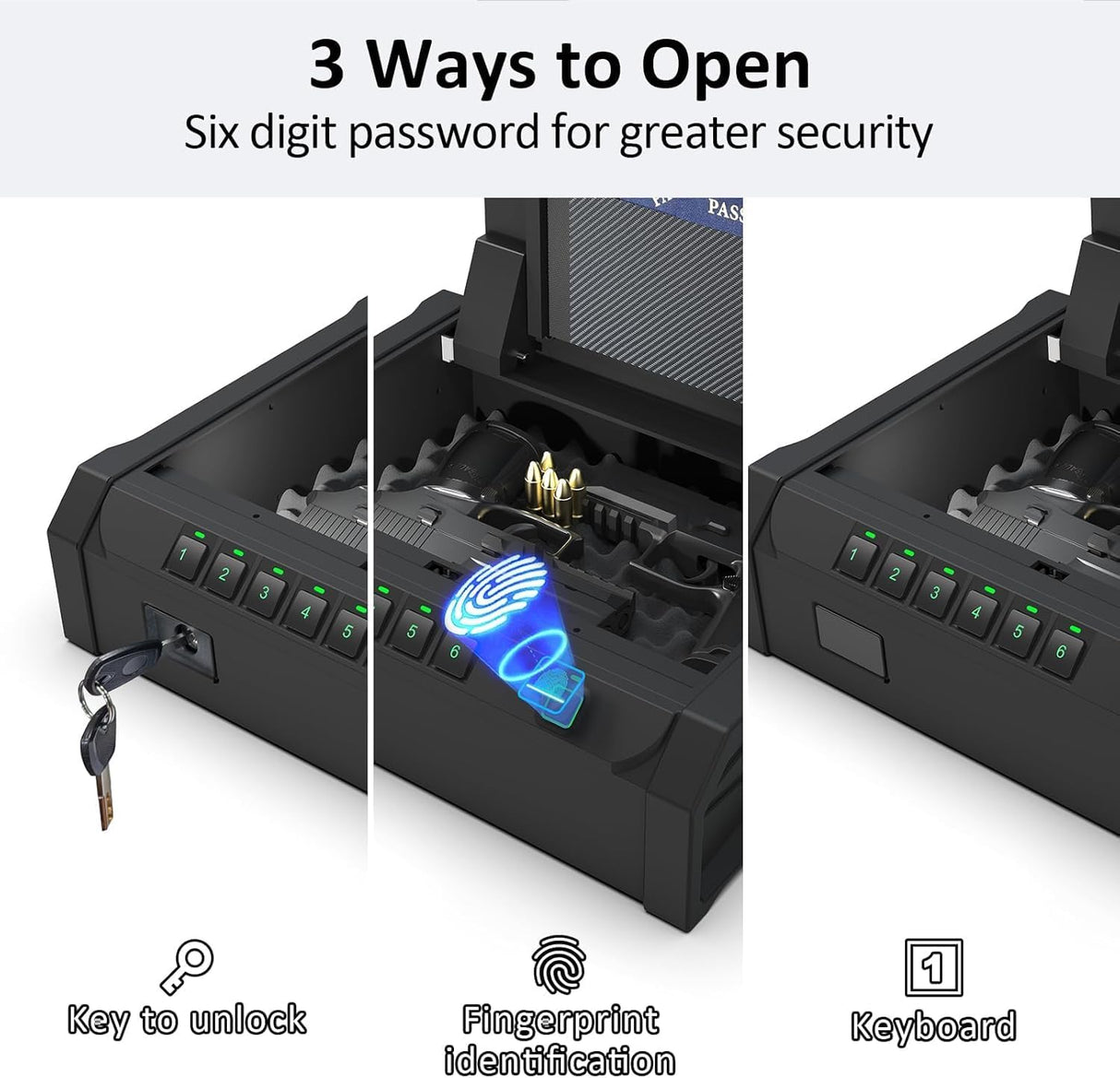 3 Ways to Open
Six digit password for greater security

PASS

1 2 3 4 5

5 6

1 2 3 4 5 6

Key to unlock

Fingerprint identification

1

Keyboard