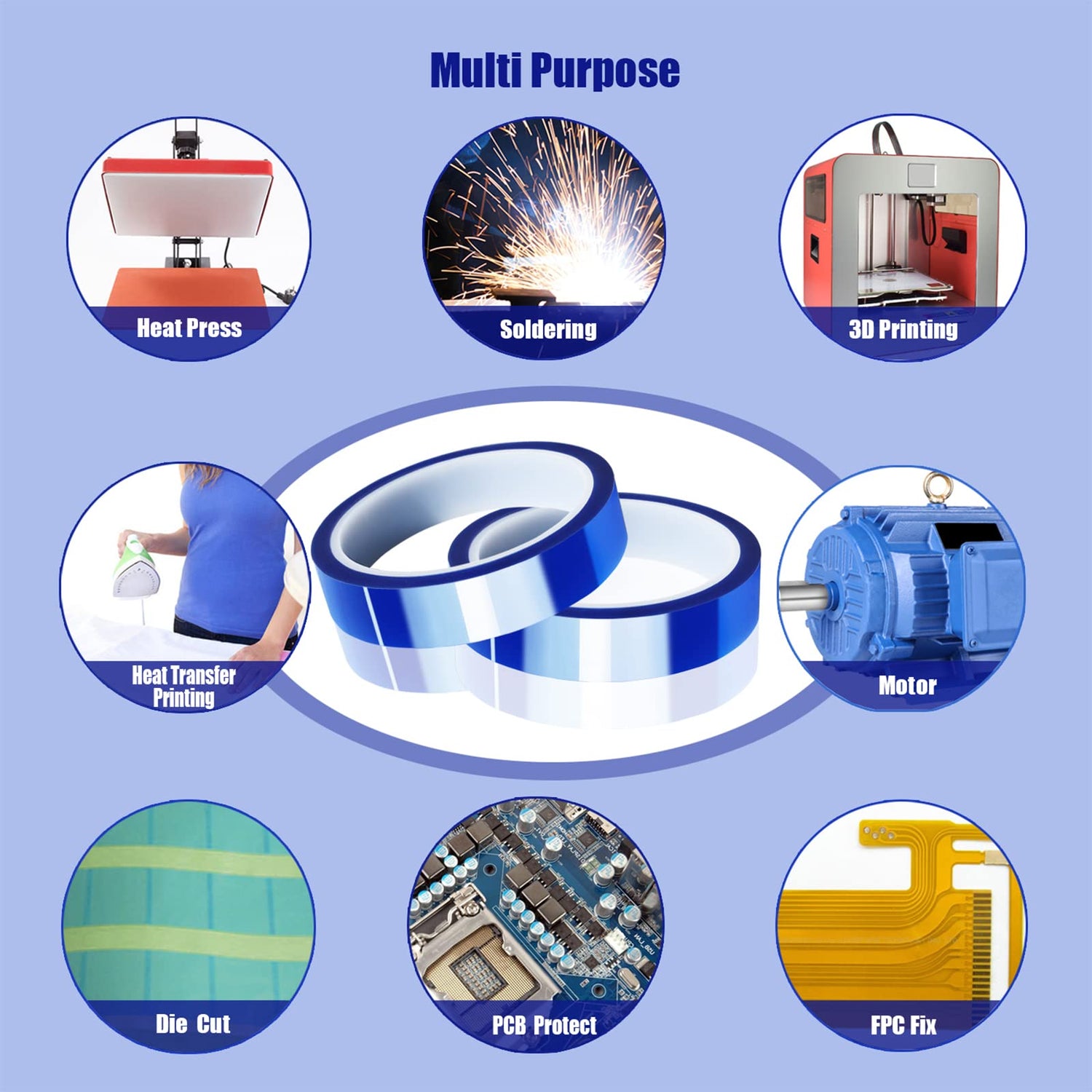 Multi Purpose

Heat Press

Soldering

3D Printing

Heat Transfer Printing

Motor

Die Cut

PCB Protect

FPC Fix