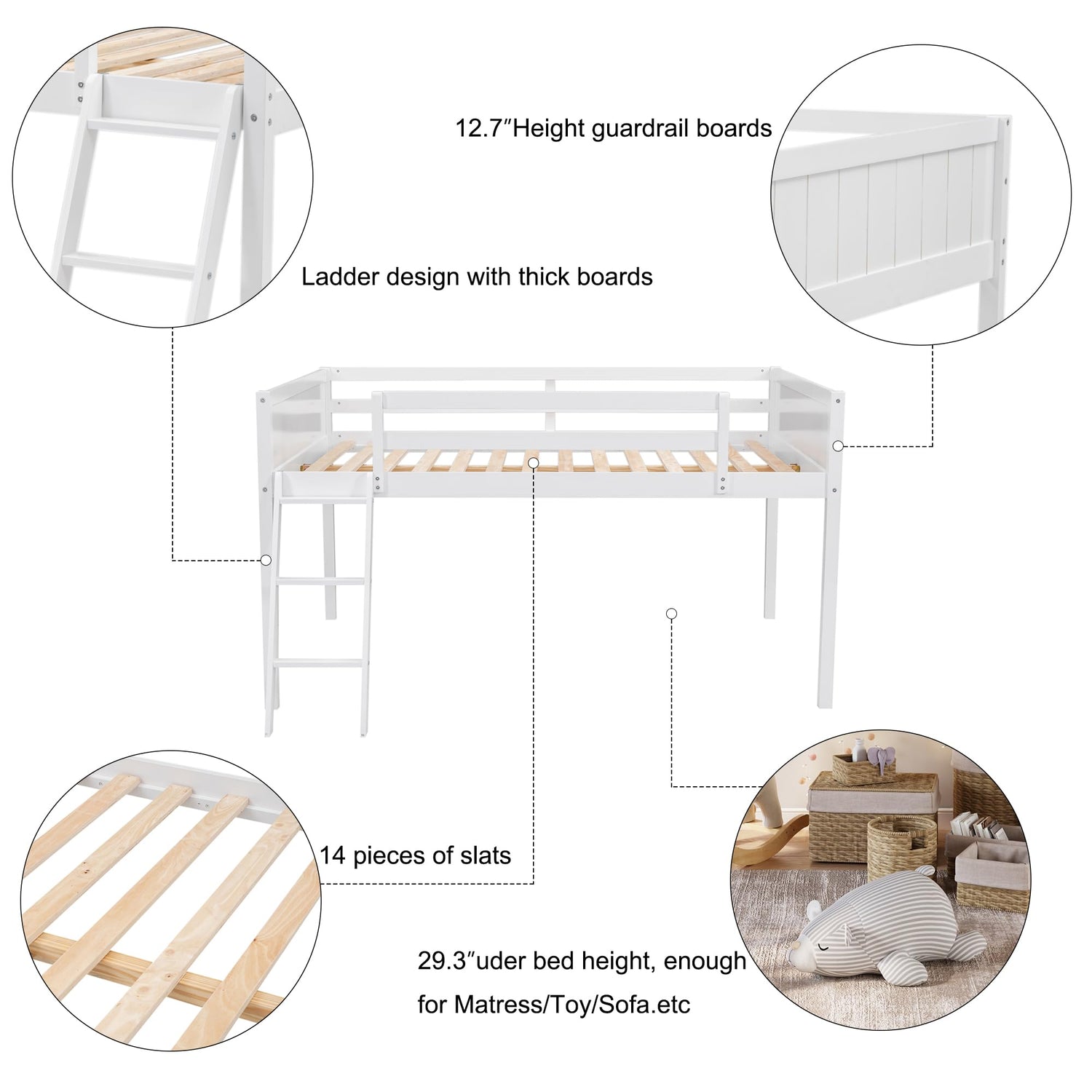 12.7″Height guardrail boards

Ladder design with thick boards

14 pieces of slats

29.3″uder bed height, enough for Matress/Toy/Sofa.etc