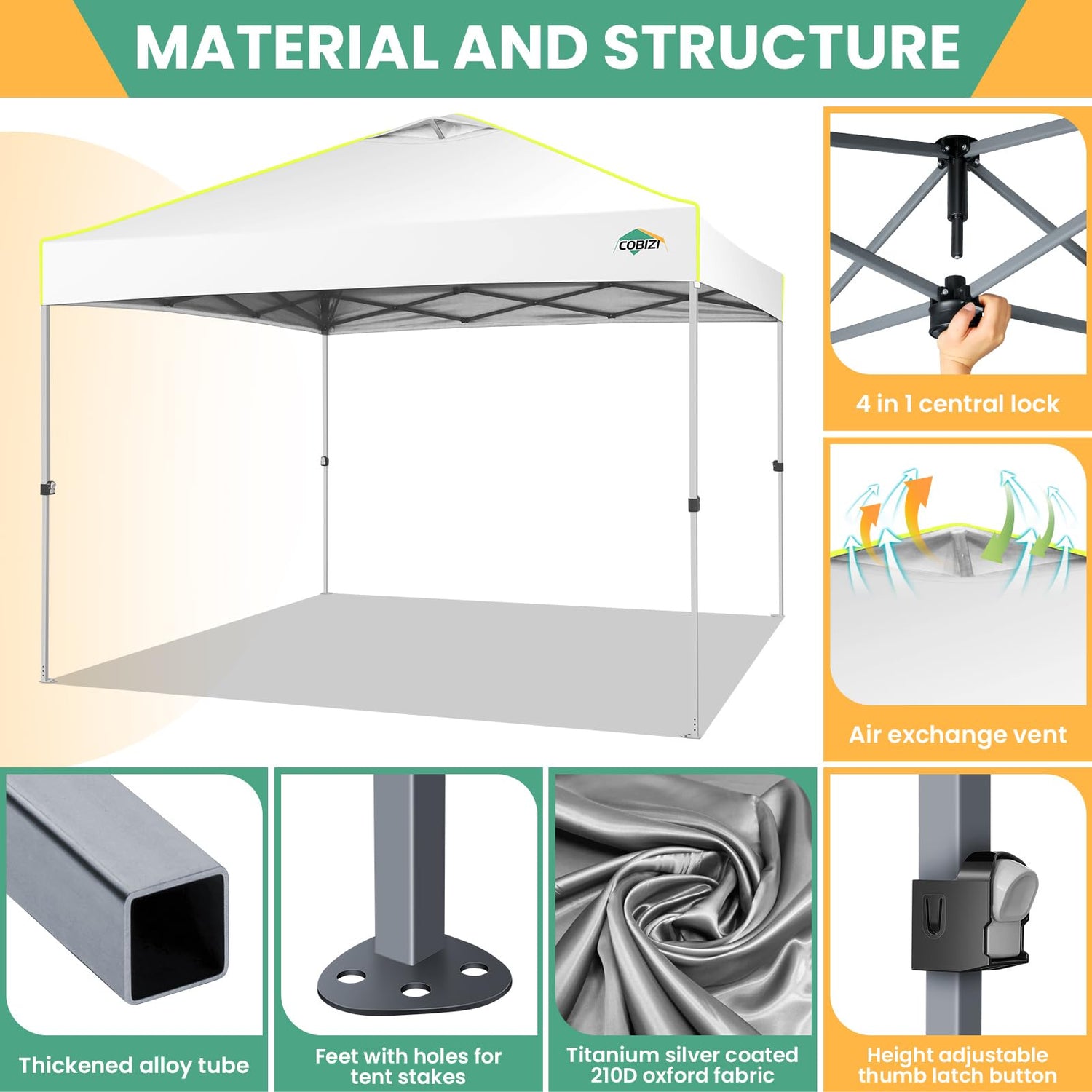 MATERIAL AND STRUCTURE

COBIZI

4 in 1 central lock

Air exchange vent

Thickened alloy tube

Feet with holes for tent stakes

Titanium silver coated 210D oxford fabric

Height adjustable thumb latch button