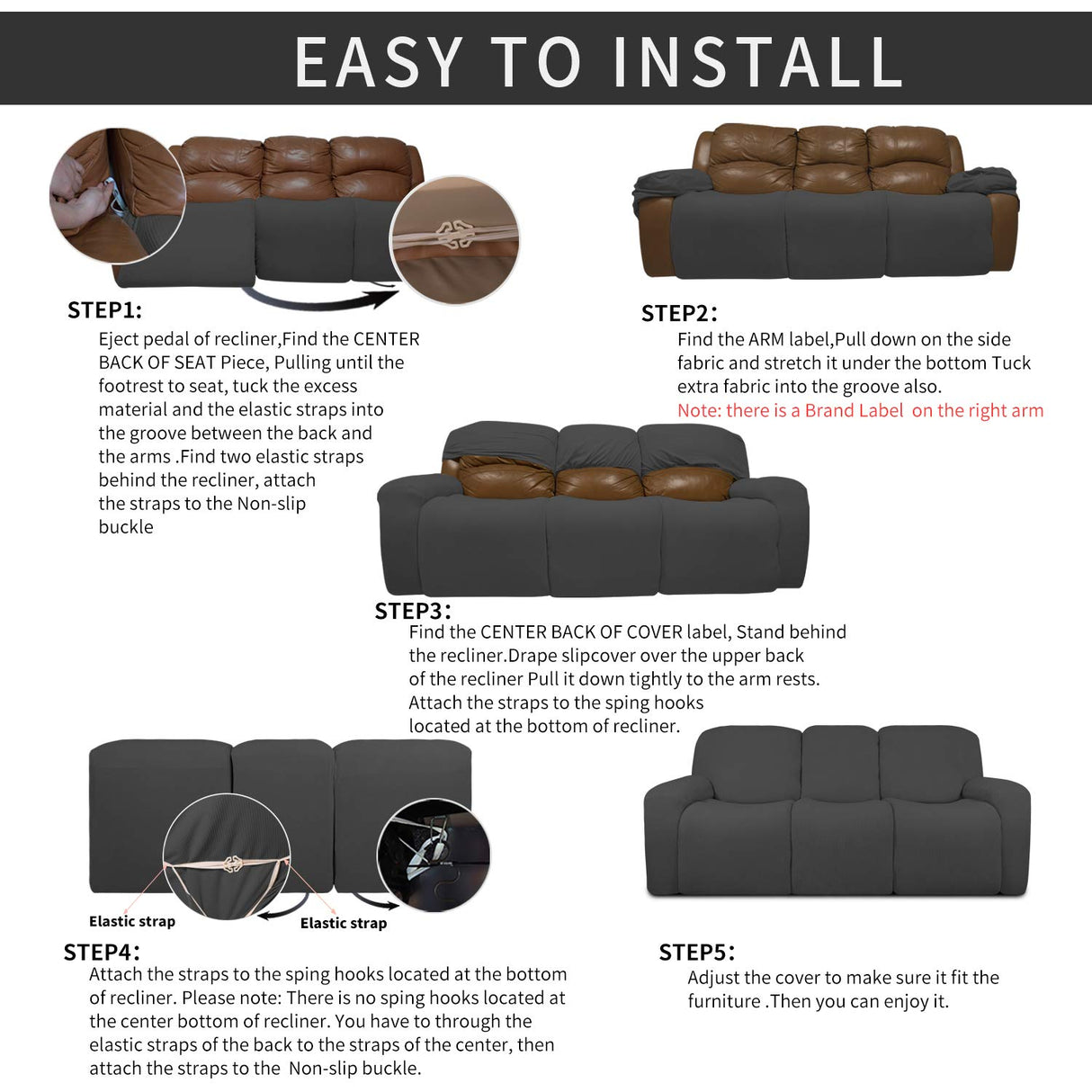 EASY TO INSTALL

STEP1:
Eject pedal of recliner,Find the CENTER BACK OF SEAT Piece, Pulling until the footrest to seat, tuck the excess material and the elastic straps into the groove between the back and the arms .Find two elastic straps behind the recliner, attach the straps to the Non-slip buckle

STEP2:
Find the ARM label,Pull down on the side fabric and stretch it under the bottom Tuck extra fabric into the groove also.
Note: there is a Brand Label on the right arm

STEP3:
Find the CENTER BACK OF COVER label, Stand behind the recliner.Drape slipcover over the upper back of the recliner Pull it down tightly to the arm rests. Attach the straps to the sping hooks located at the bottom of recliner.

Elastic strap
Elastic strap

STEP4:
Attach the straps to the sping hooks located at the bottom of recliner. Please note: There is no sping hooks located at the center bottom of recliner. You have to through the elastic straps of the back to the straps of the center, then attach the straps to the Non-slip buckle.

STEP5:
Adjust the cover to make sure it fit the furniture .Then you can enjoy it.