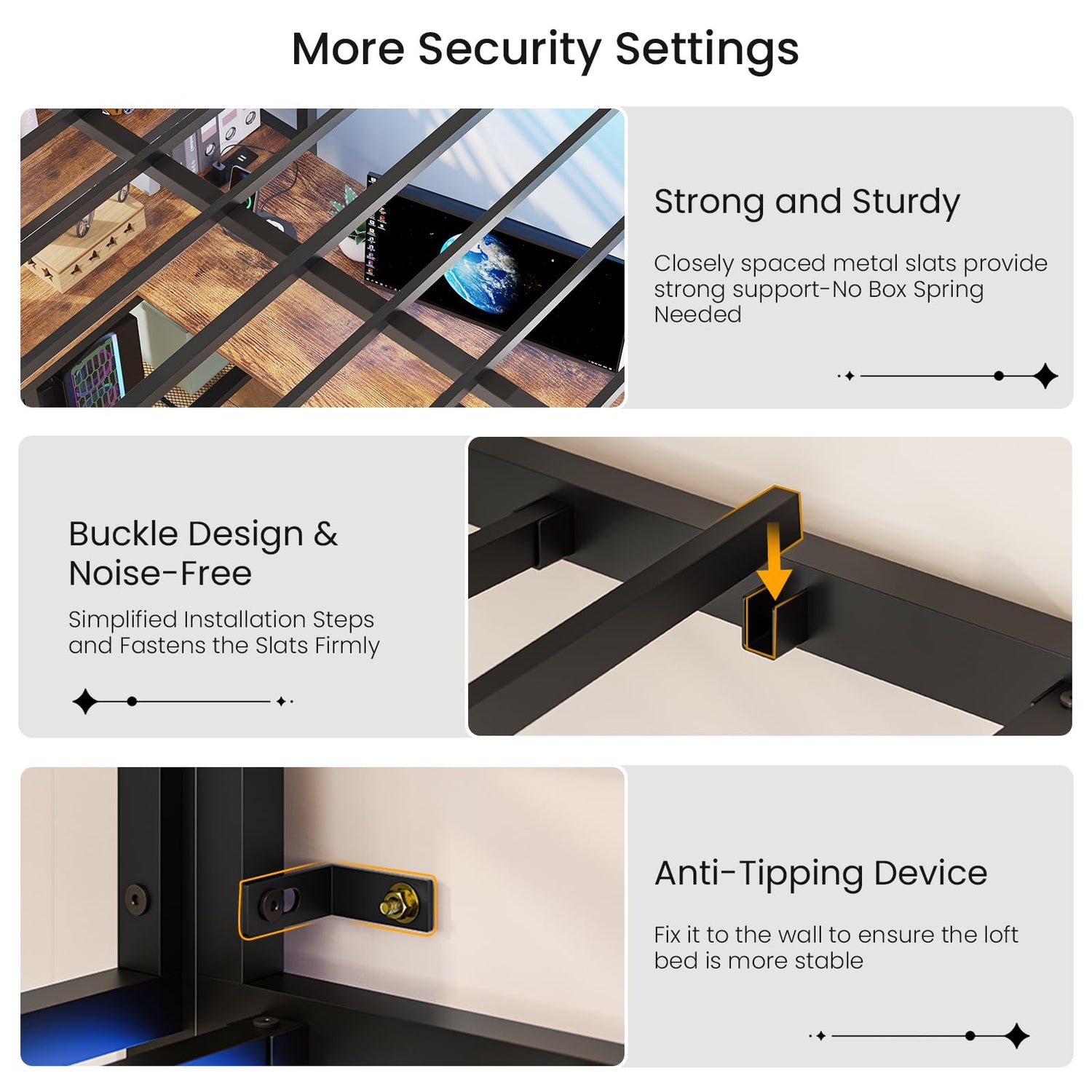 More Security Settings

Strong and Sturdy

Closely spaced metal slats provide strong support-No Box Spring Needed

Buckle Design & Noise-Free

Simplified Installation Steps and Fastens the Slats Firmly

Anti-Tipping Device

Fix it to the wall to ensure the loft bed is more stable