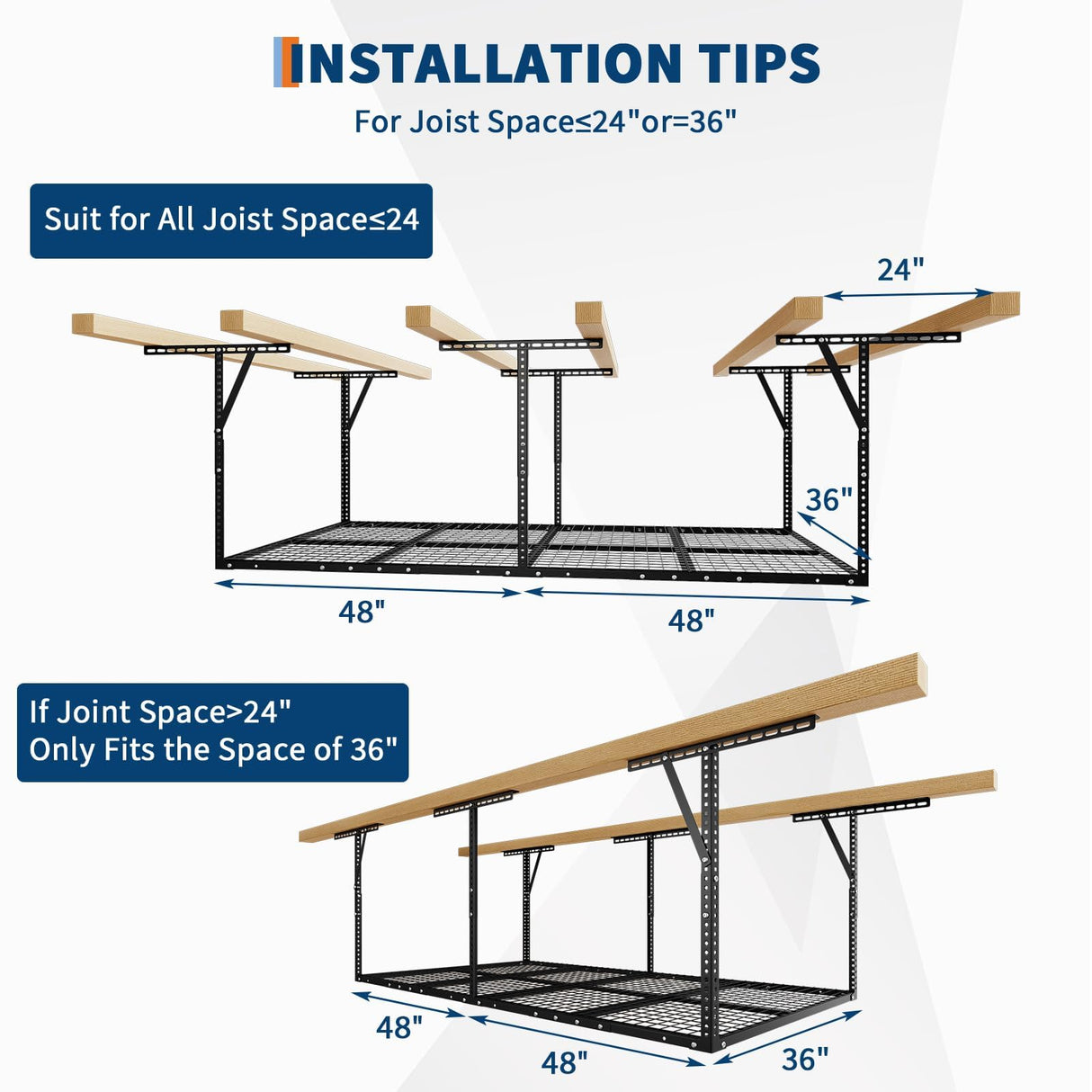 INSTALLATION TIPS

For Joist Space≤24"or=36"

Suit for All Joist Space≤24

24"

36"

48"

48"

If Joint Space>24"
Only Fits the Space of 36"

48"

48"

36"