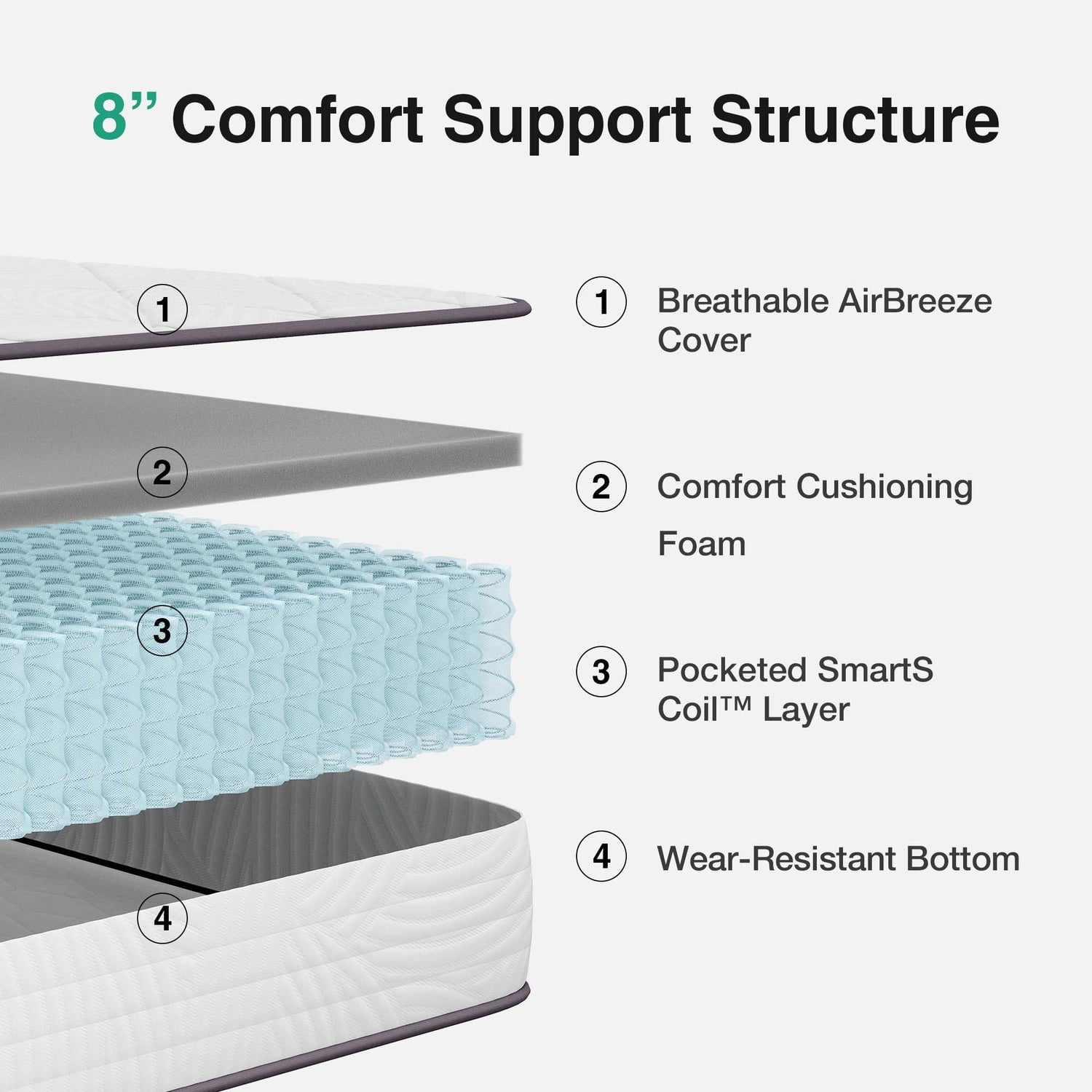 8” Comfort Support Structure

1

2

3

4

1 Breathable AirBreeze Cover

2 Comfort Cushioning Foam

3 Pocketed SmartS Coil™ Layer

4 Wear-Resistant Bottom