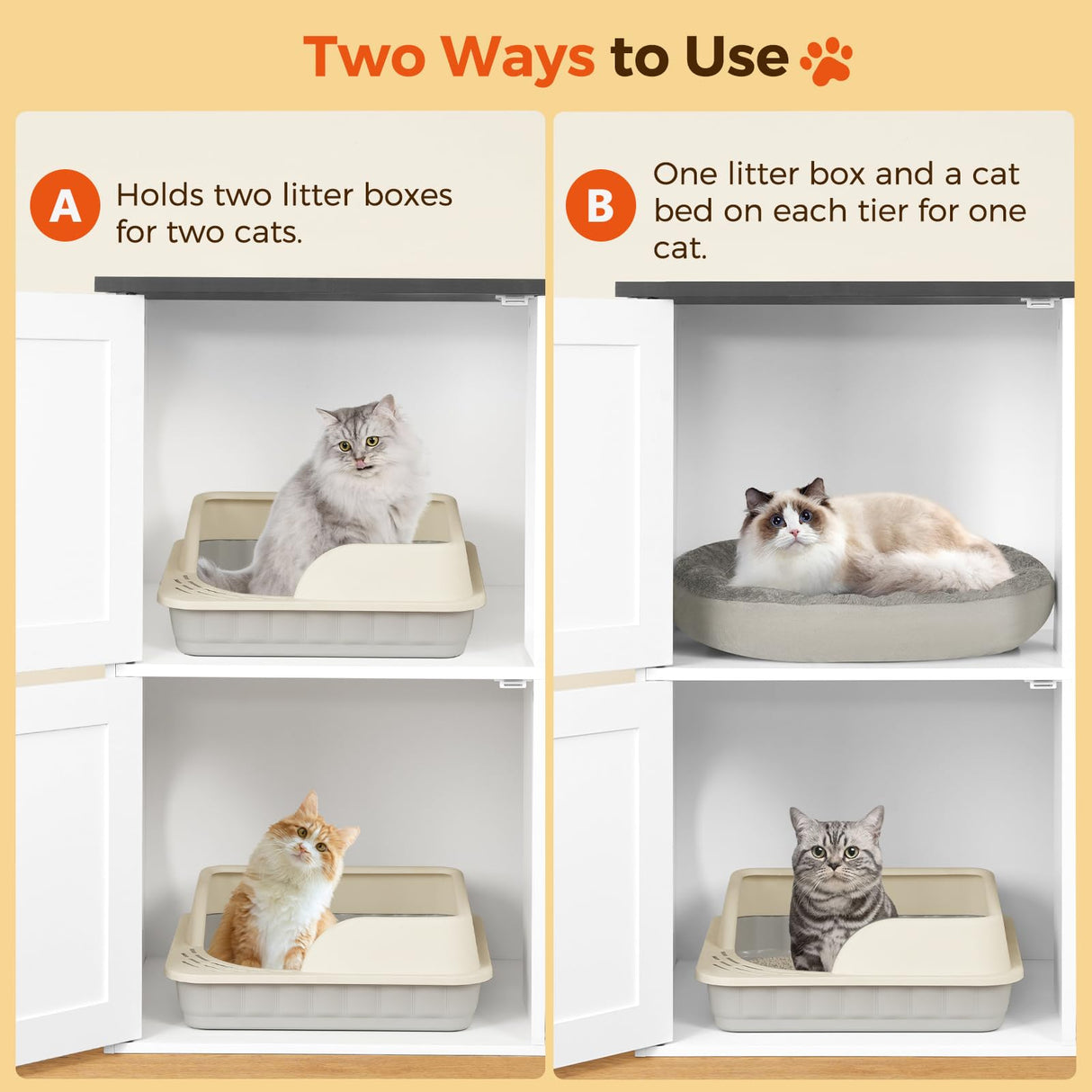 Two Ways to Use

A Holds two litter boxes for two cats.

B One litter box and a cat bed on each tier for one cat.