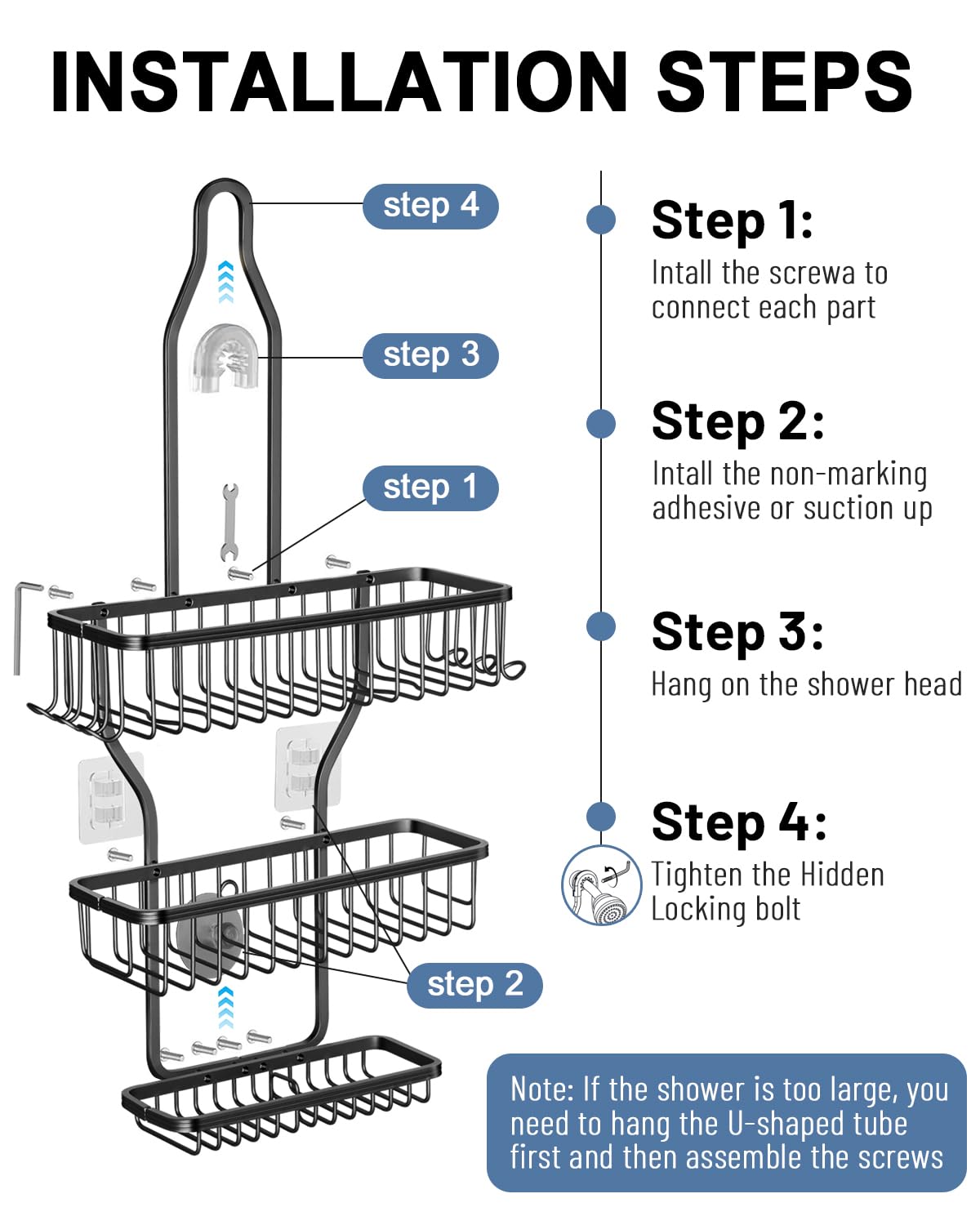 INSTALLATION STEPS

step 4

step 3

step 1

step 2

Step 1:
Intall the screwa to connect each part

Step 2:
Intall the non-marking adhesive or suction up

Step 3:
Hang on the shower head

Step 4:
Tighten the Hidden Locking bolt

Note: If the shower is too large, you need to hang the U-shaped tube first and then assemble the screws