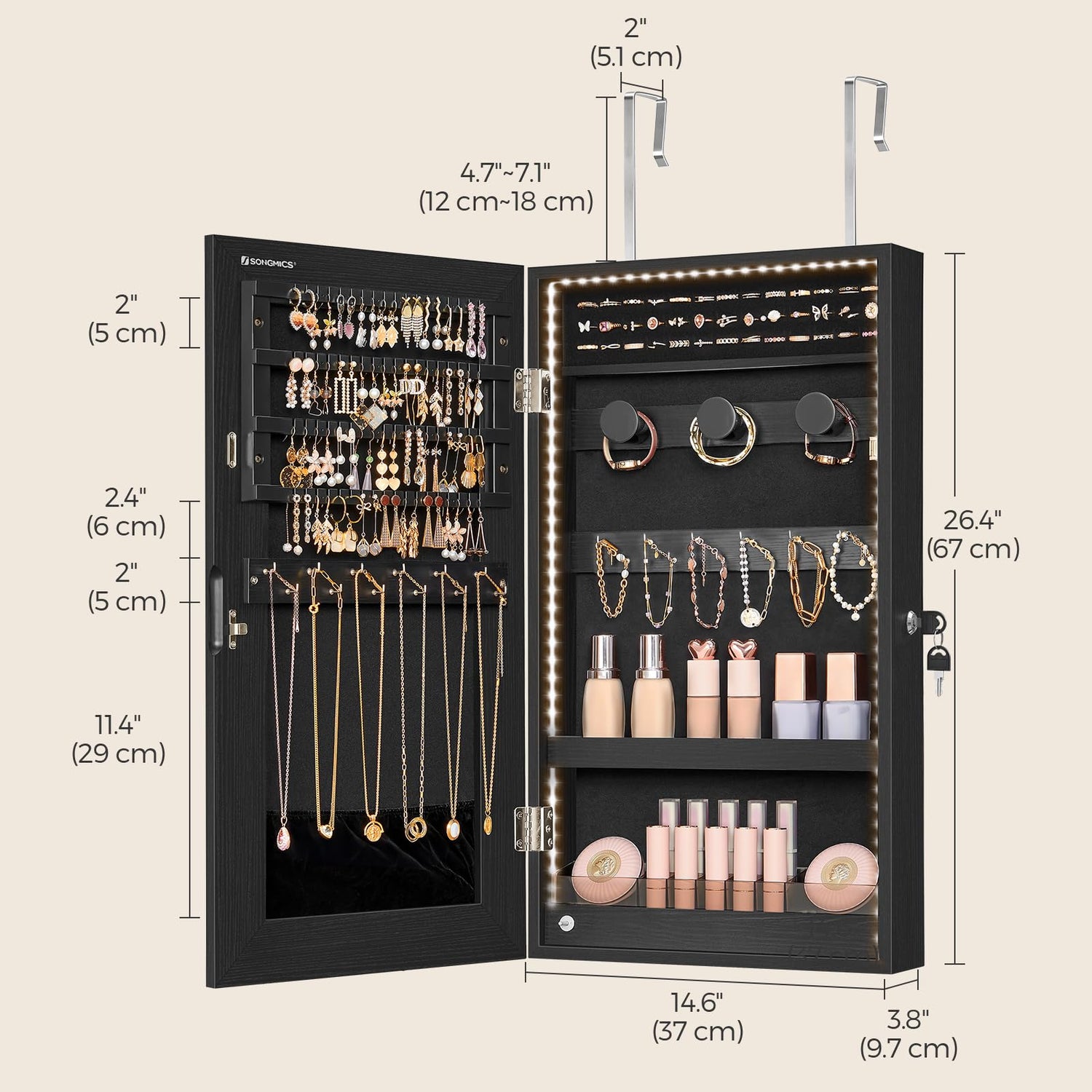 2"
(5.1 cm)

4.7"~7.1"
(12 cm~18 cm)

SONGMICS

2"
(5 cm)

2.4"
(6 cm)

2"
(5 cm)

11.4"
(29 cm)

26.4"
(67 cm)

14.6"
(37 cm)

3.8"
(9.7 cm)