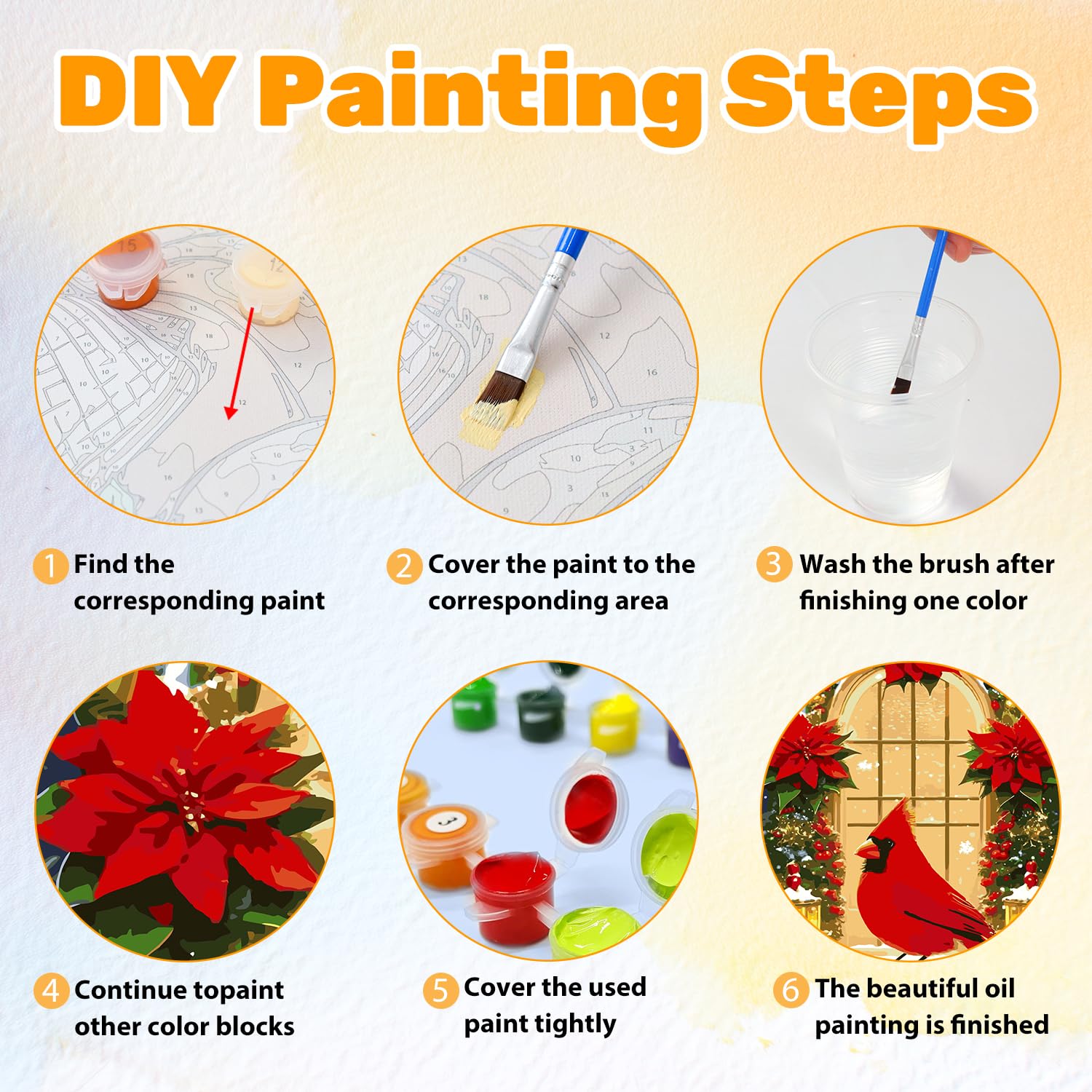 DIY Painting Steps

1 Find the corresponding paint

2 Cover the paint to the corresponding area

3 Wash the brush after finishing one color

4 Continue topaint other color blocks

5 Cover the used paint tightly

6 The beautiful oil painting is finished