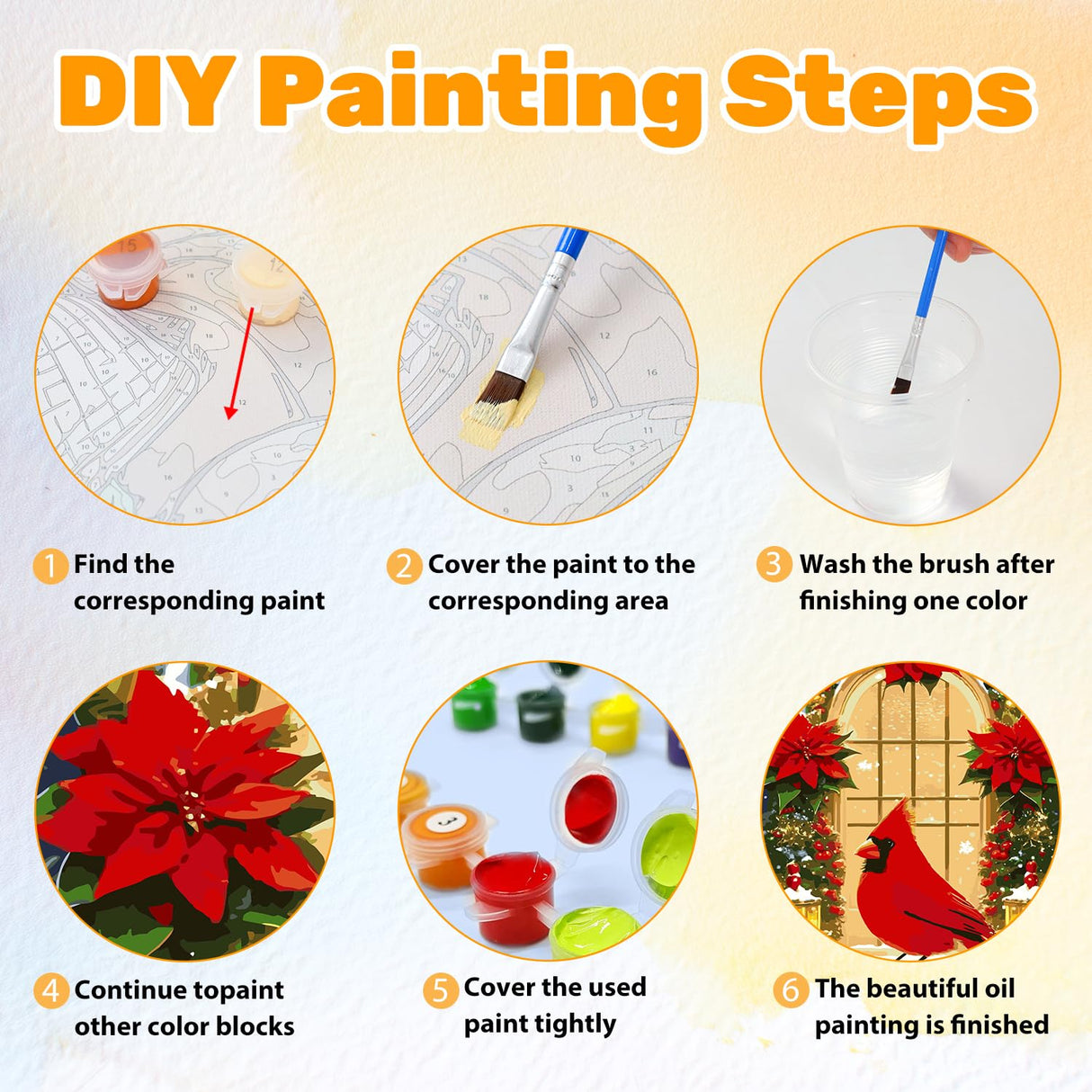 DIY Painting Steps

1 Find the corresponding paint

2 Cover the paint to the corresponding area

3 Wash the brush after finishing one color

4 Continue topaint other color blocks

5 Cover the used paint tightly

6 The beautiful oil painting is finished