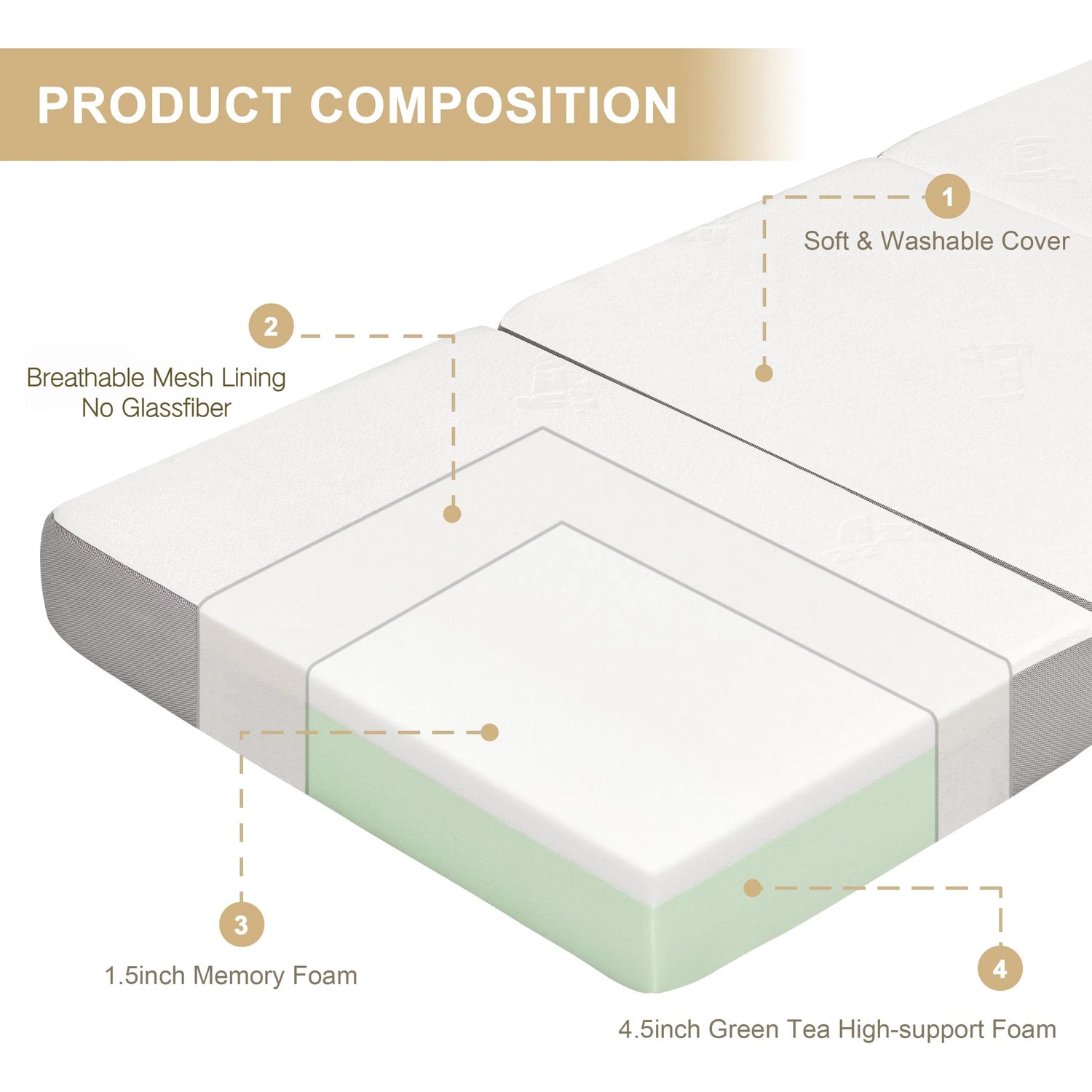 PRODUCT COMPOSITION

1
Soft & Washable Cover

2
Breathable Mesh Lining
No Glassfiber

3
1.5inch Memory Foam

4
4.5inch Green Tea High-support Foam