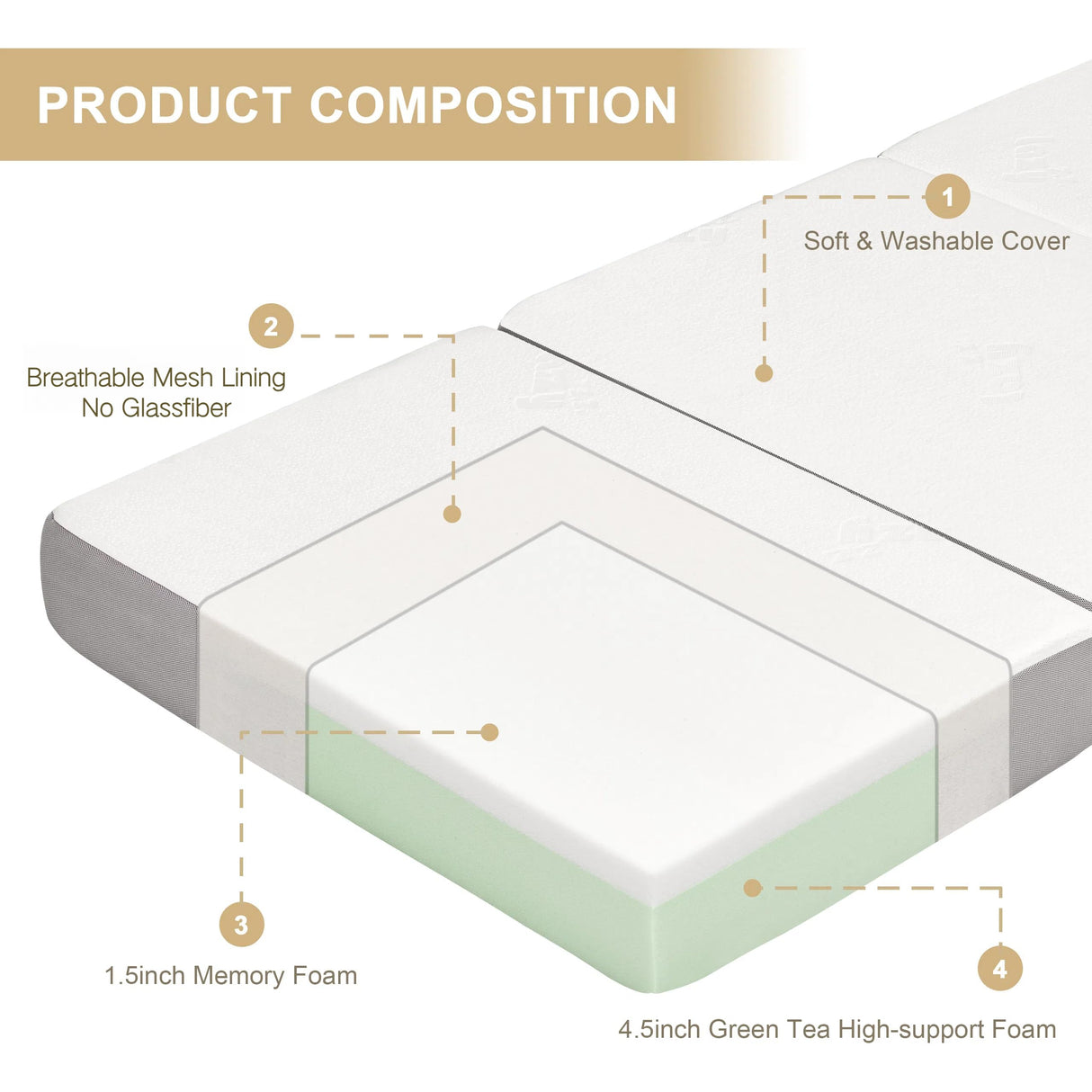 PRODUCT COMPOSITION

1
Soft & Washable Cover

2
Breathable Mesh Lining
No Glassfiber

3
1.5inch Memory Foam

4
4.5inch Green Tea High-support Foam