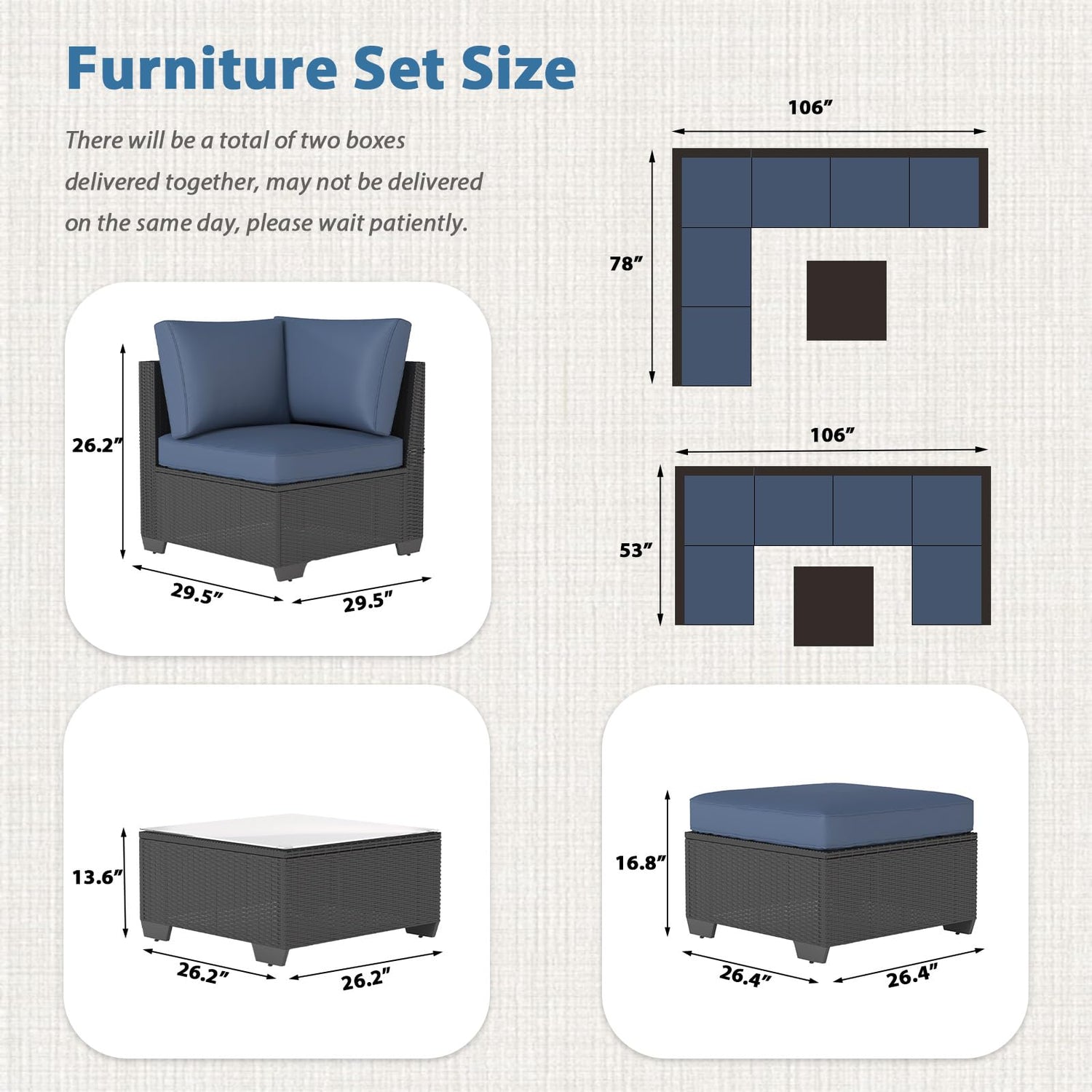 Furniture Set Size

There will be a total of two boxes delivered together, may not be delivered on the same day, please wait patiently.

106″

78″

106″

53″

26.2″

29.5″

29.5″

13.6″

26.2″

26.2″

16.8″

26.4″

26.4″