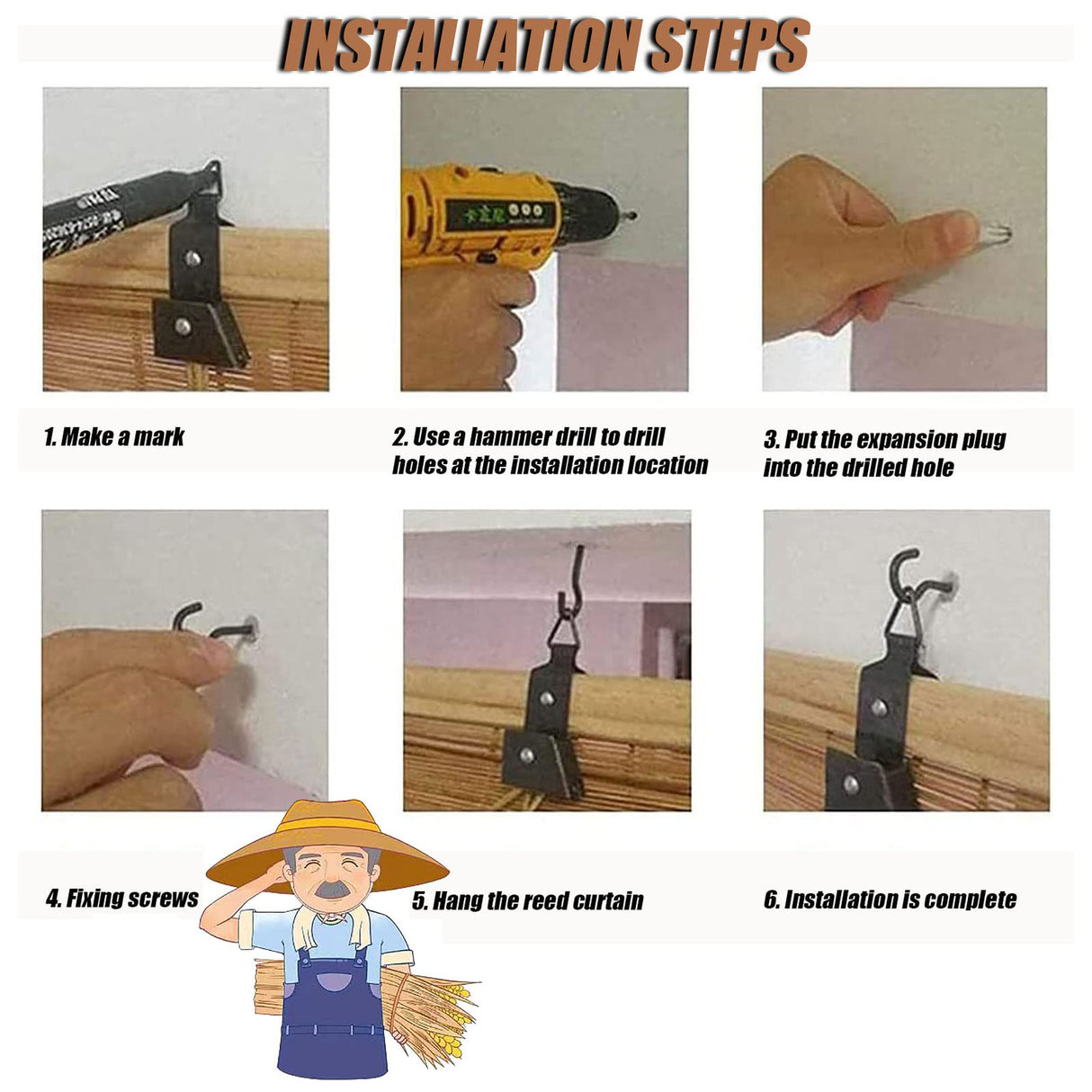 INSTALLATION STEPS

1. Make a mark

2. Use a hammer drill to drill holes at the installation location

3. Put the expansion plug into the drilled hole

4. Fixing screws

5. Hang the reed curtain

6. Installation is complete