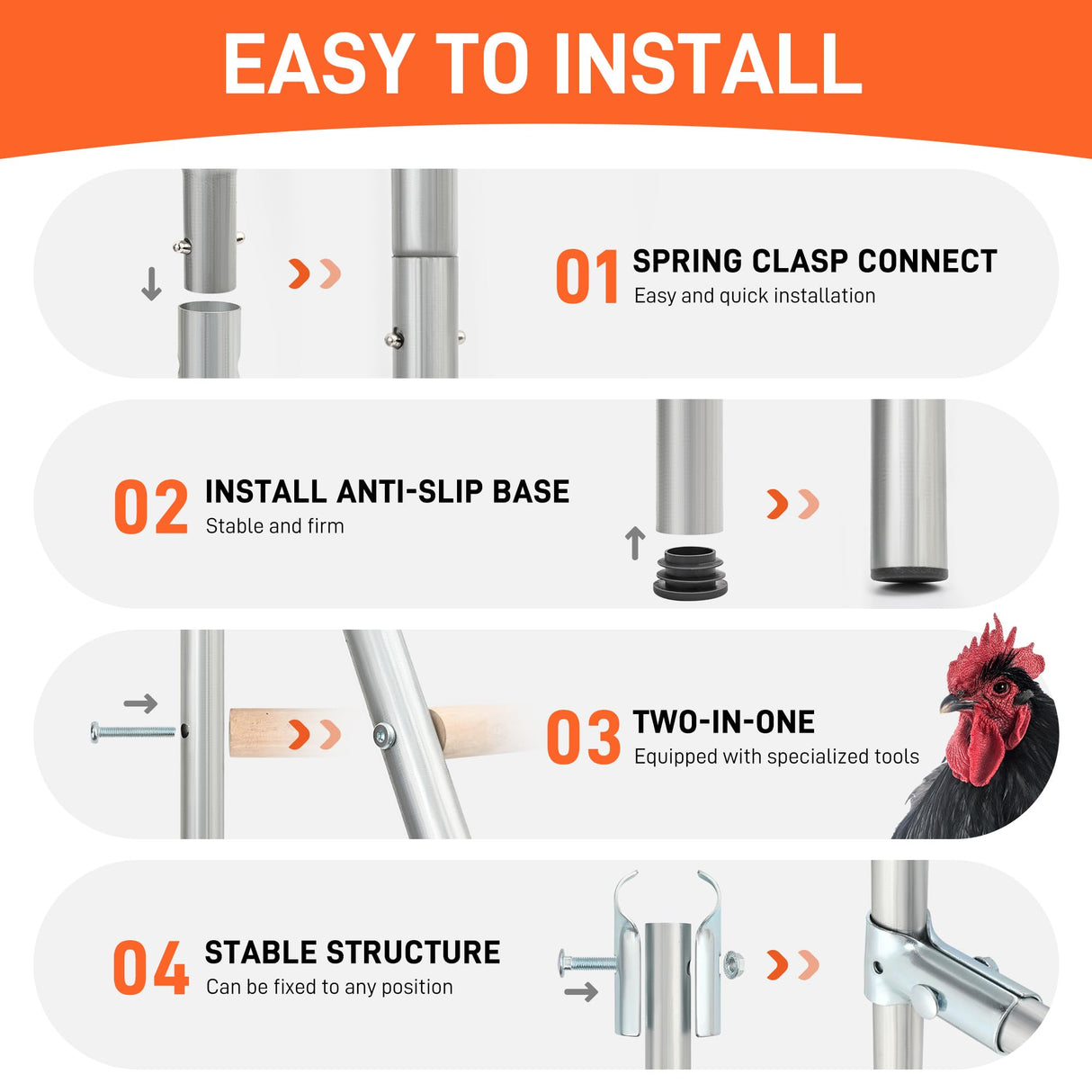 EASY TO INSTALL

01 SPRING CLASP CONNECT
Easy and quick installation

02 INSTALL ANTI-SLIP BASE
Stable and firm

03 TWO-IN-ONE
Equipped with specialized tools

04 STABLE STRUCTURE
Can be fixed to any position