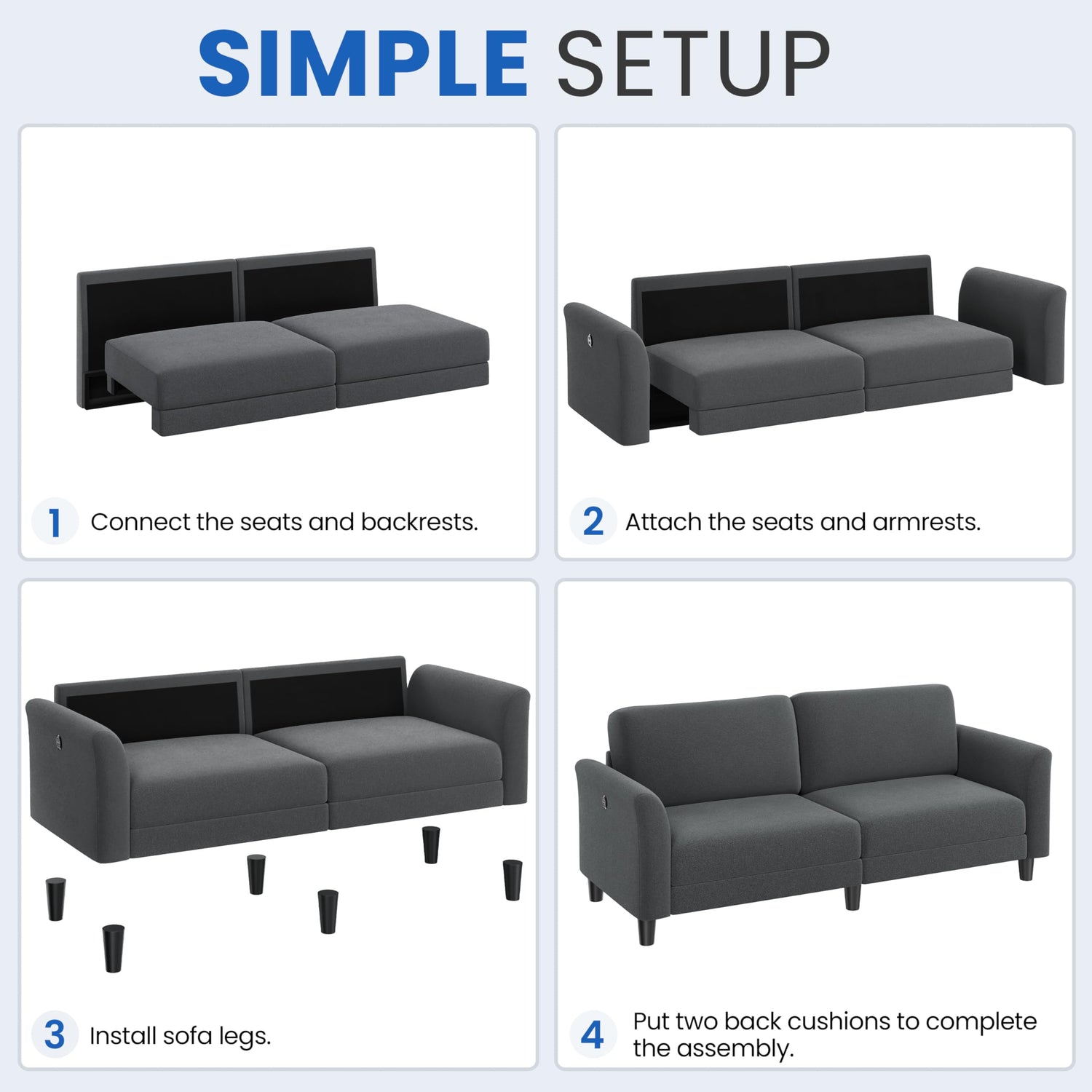 SIMPLE SETUP

1 Connect the seats and backrests.

2 Attach the seats and armrests.

3 Install sofa legs.

4 Put two back cushions to complete the assembly.