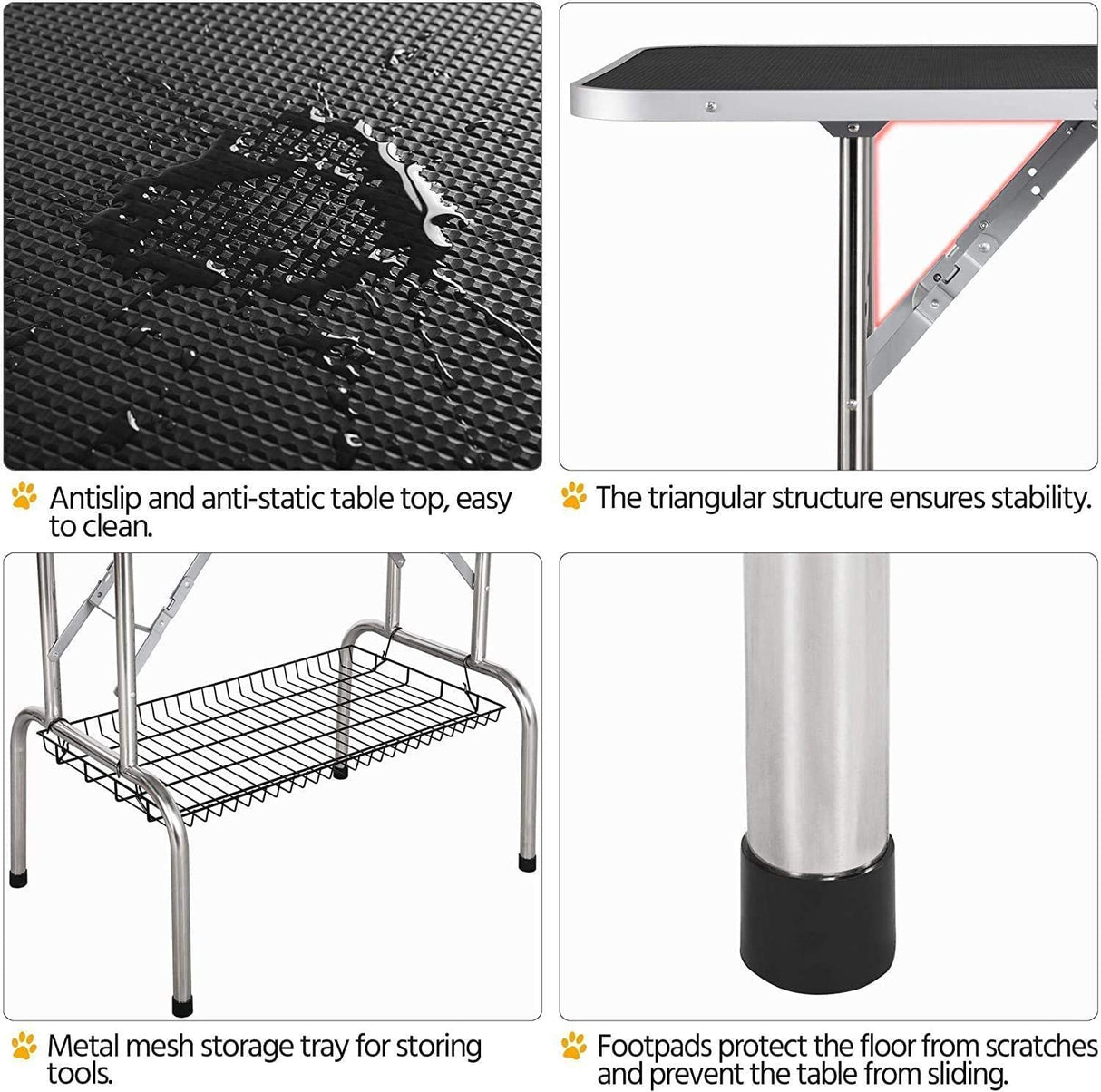 Antislip and anti-static table top, easy to clean.

The triangular structure ensures stability.

Metal mesh storage tray for storing tools.

Footpads protect the floor from scratches and prevent the table from sliding.