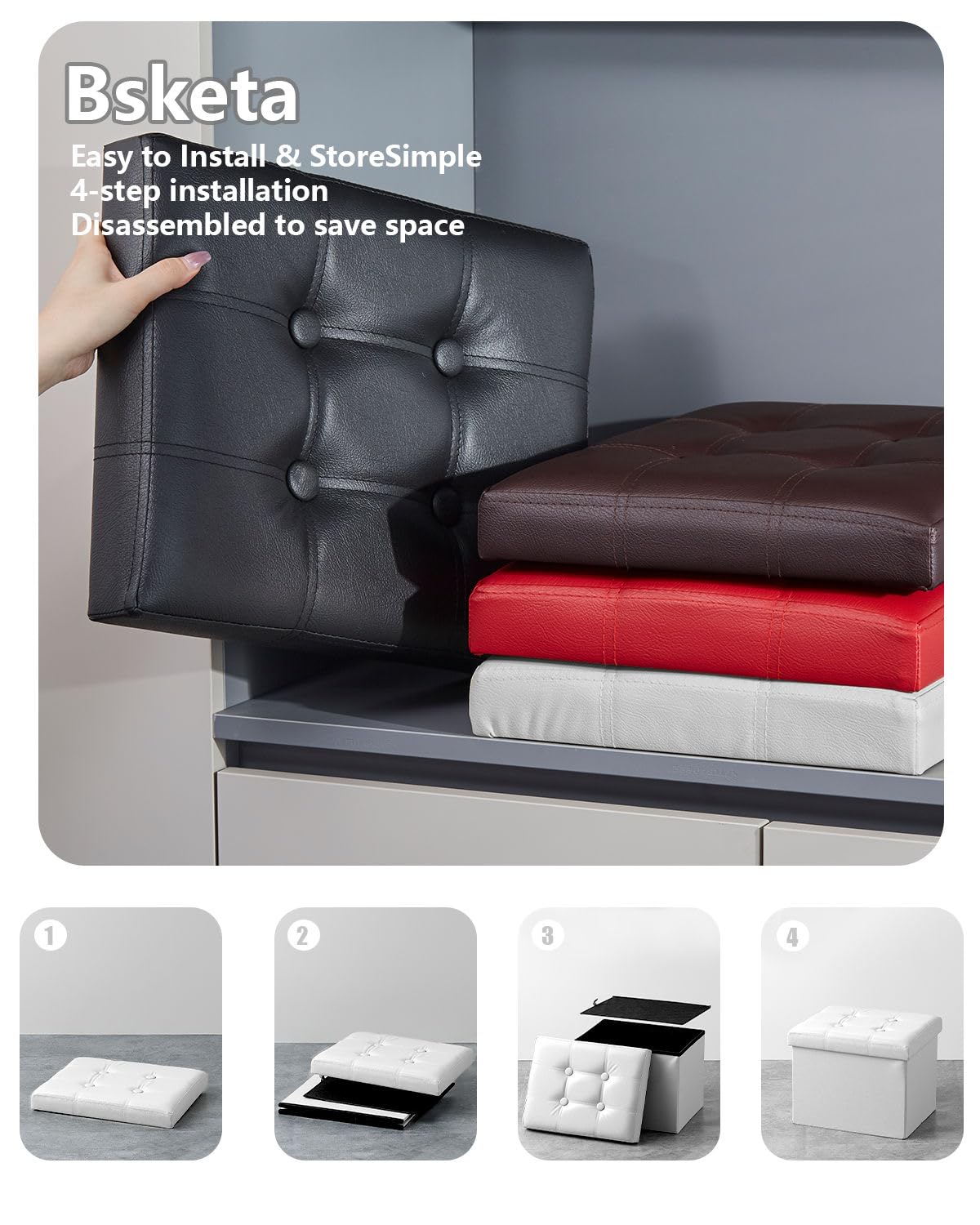 Bsketa
Easy to Install & StoreSimple
4-step installation
Disassembled to save space

1

2

3

4