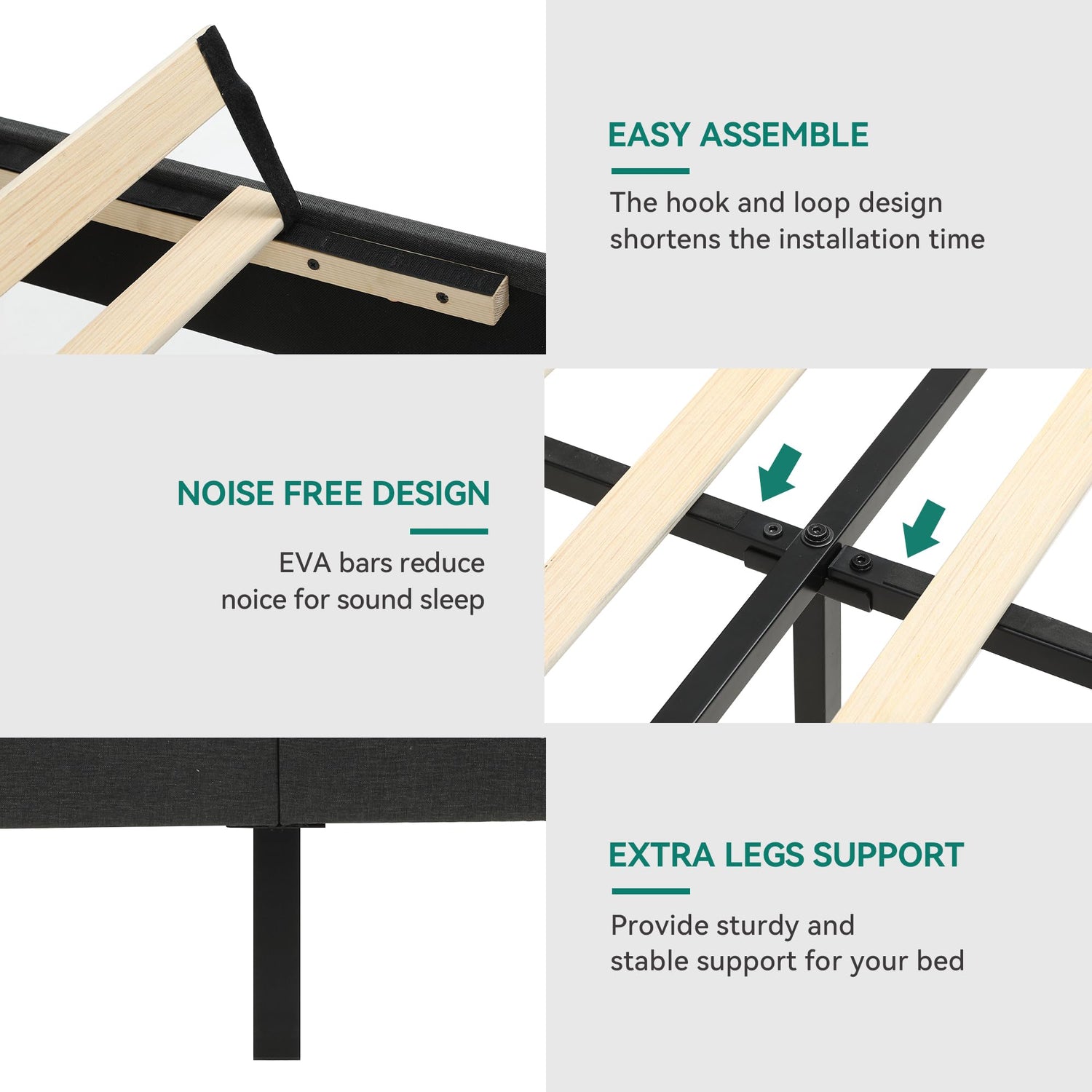 EASY ASSEMBLE

The hook and loop design shortens the installation time

NOISE FREE DESIGN

EVA bars reduce noice for sound sleep

EXTRA LEGS SUPPORT

Provide sturdy and stable support for your bed