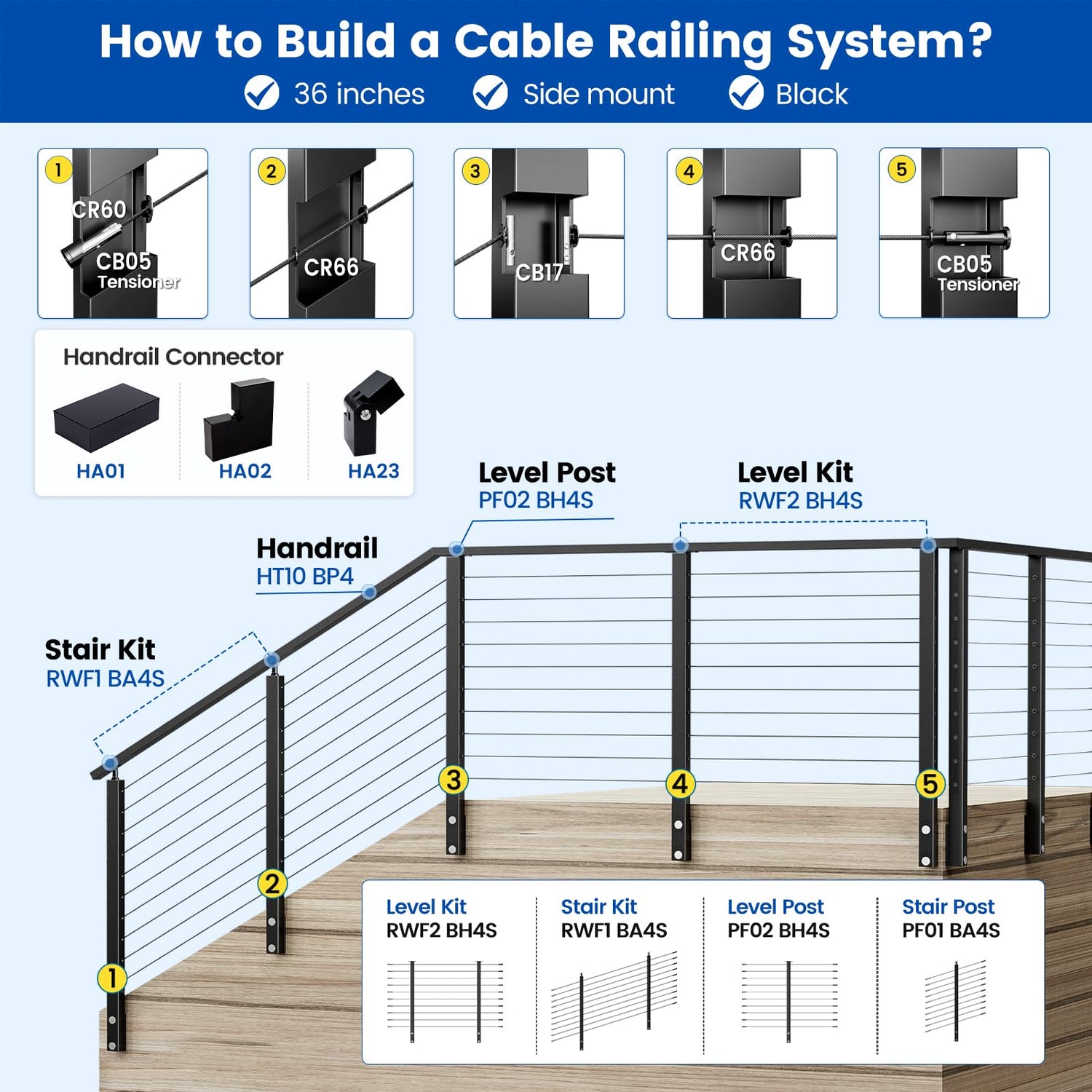 How to Build a Cable Railing System?

36 inches Side mount Black

1 CR60 CB05 Tensioner

2 CR66

3 CB17

4 CR66

5 CB05 Tensioner

Handrail Connector

HA01 HA02 HA23

Level Post
PF02 BH4S

Level Kit
RWF2 BH4S

Handrail
HT10 BP4

Stair Kit
RWF1 BA4S

3 4 5 2 1

Level Kit
RWF2 BH4S

Stair Kit
RWF1 BA4S

Level Post
PF02 BH4S

Stair Post
PF01 BA4S