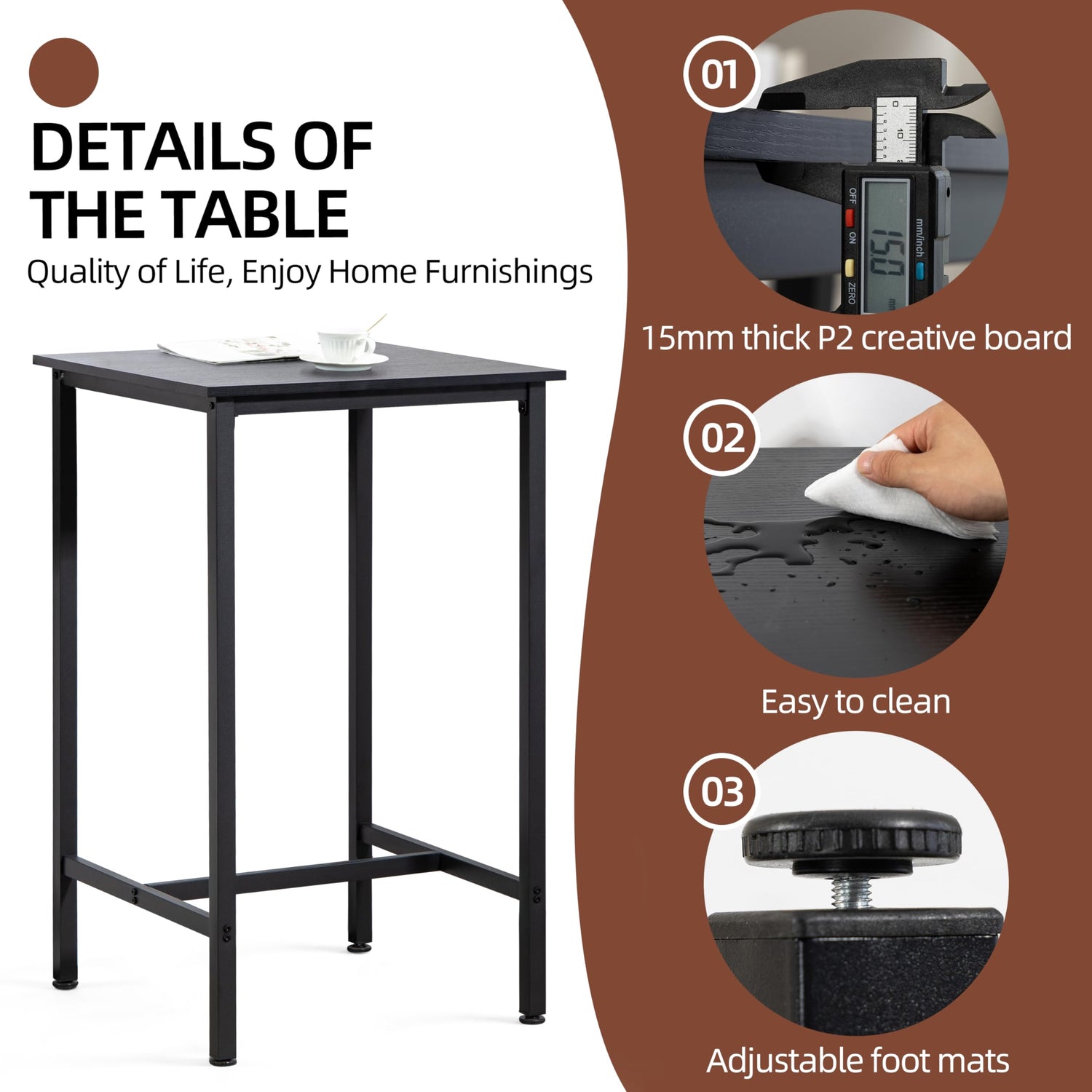 DETAILS OF THE TABLE

Quality of Life, Enjoy Home Furnishings

01

OFF ON ZERO mm/inch 15.0

15mm thick P2 creative board

02

Easy to clean

03

Adjustable foot mats