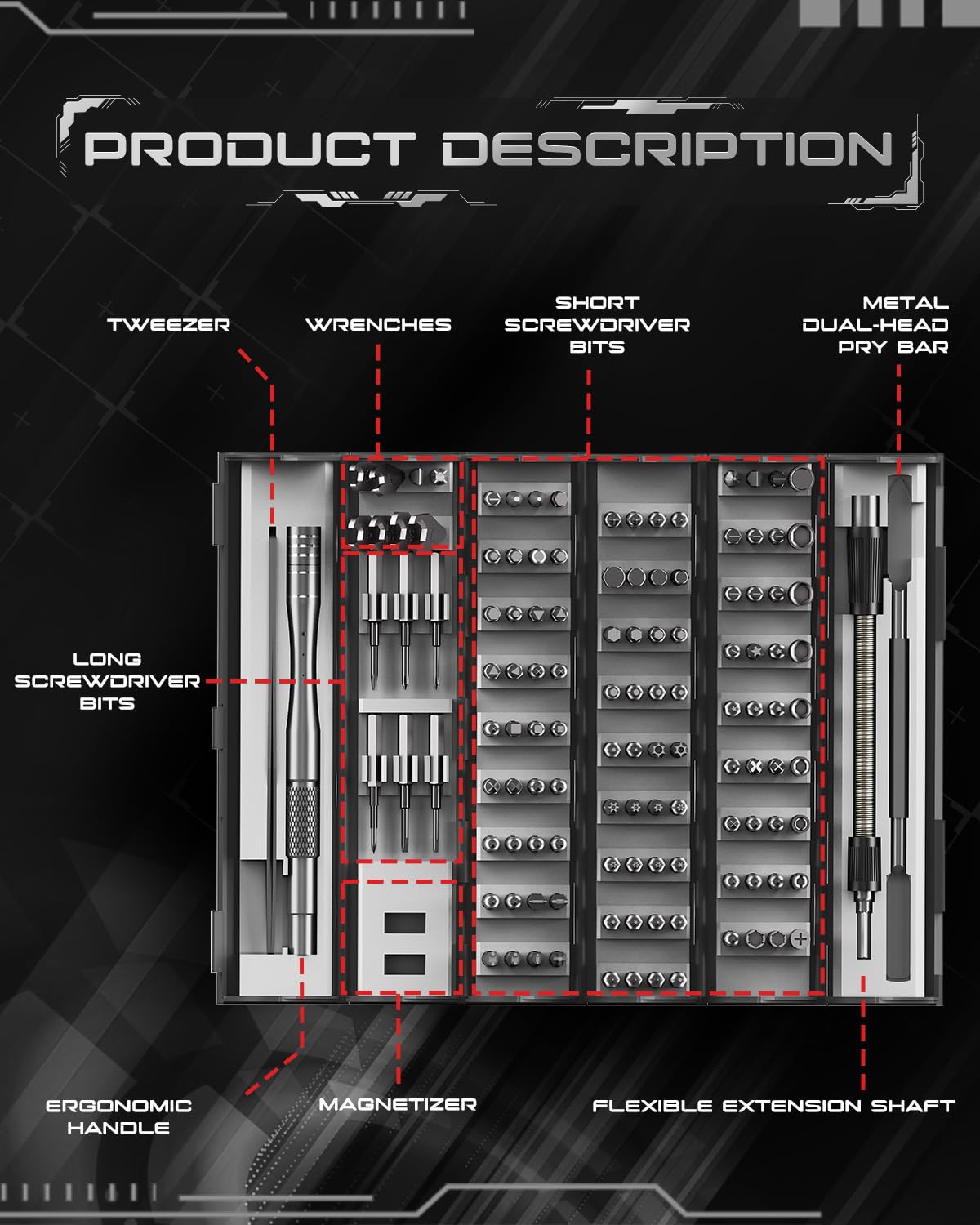 PRODUCT DESCRIPTION

TWEEZER

WRENCHES

SHORT SCREWDRIVER BITS

METAL DUAL-HEAD PRY BAR

LONG SCREWDRIVER BITS

ERGONOMIC HANDLE

MAGNETIZER

FLEXIBLE EXTENSION SHAFT