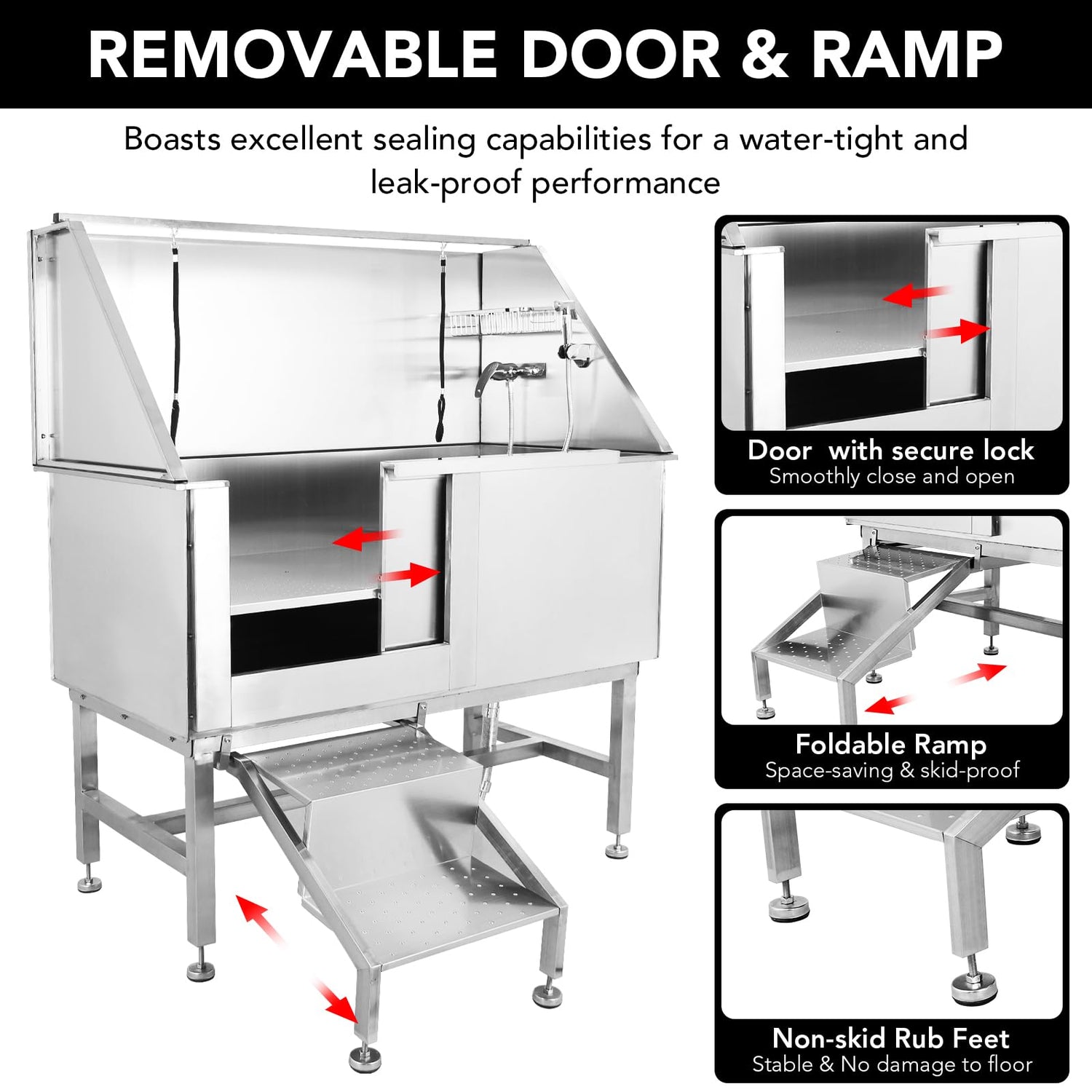 REMOVABLE DOOR & RAMP

Boasts excellent sealing capabilities for a water-tight and leak-proof performance

Door  with secure lock
Smoothly close and open

Foldable Ramp
Space-saving & skid-proof

Non-skid Rub Feet
Stable & No damage to floor