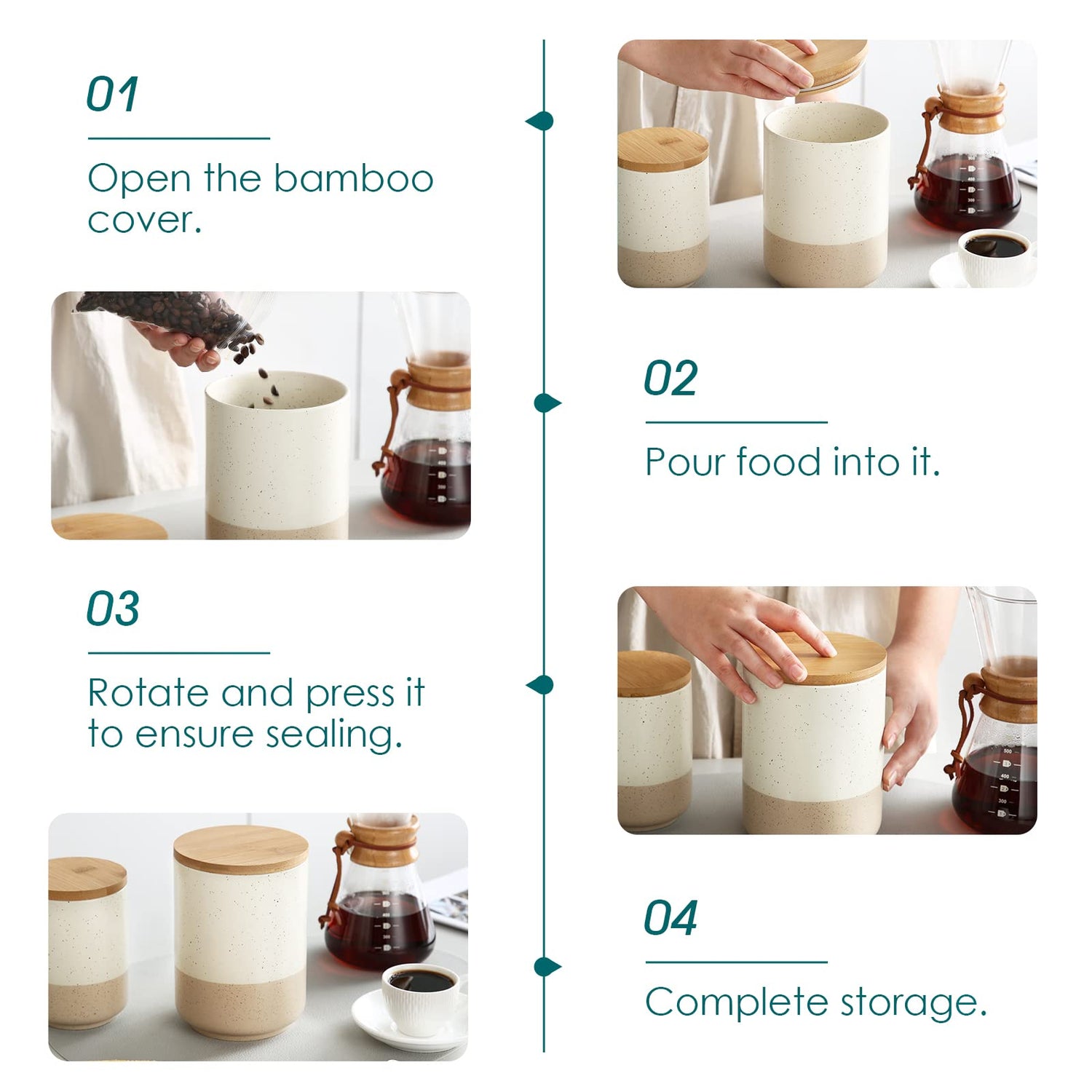 01

Open the bamboo cover.

02

Pour food into it.

03

Rotate and press it to ensure sealing.

04

Complete storage.