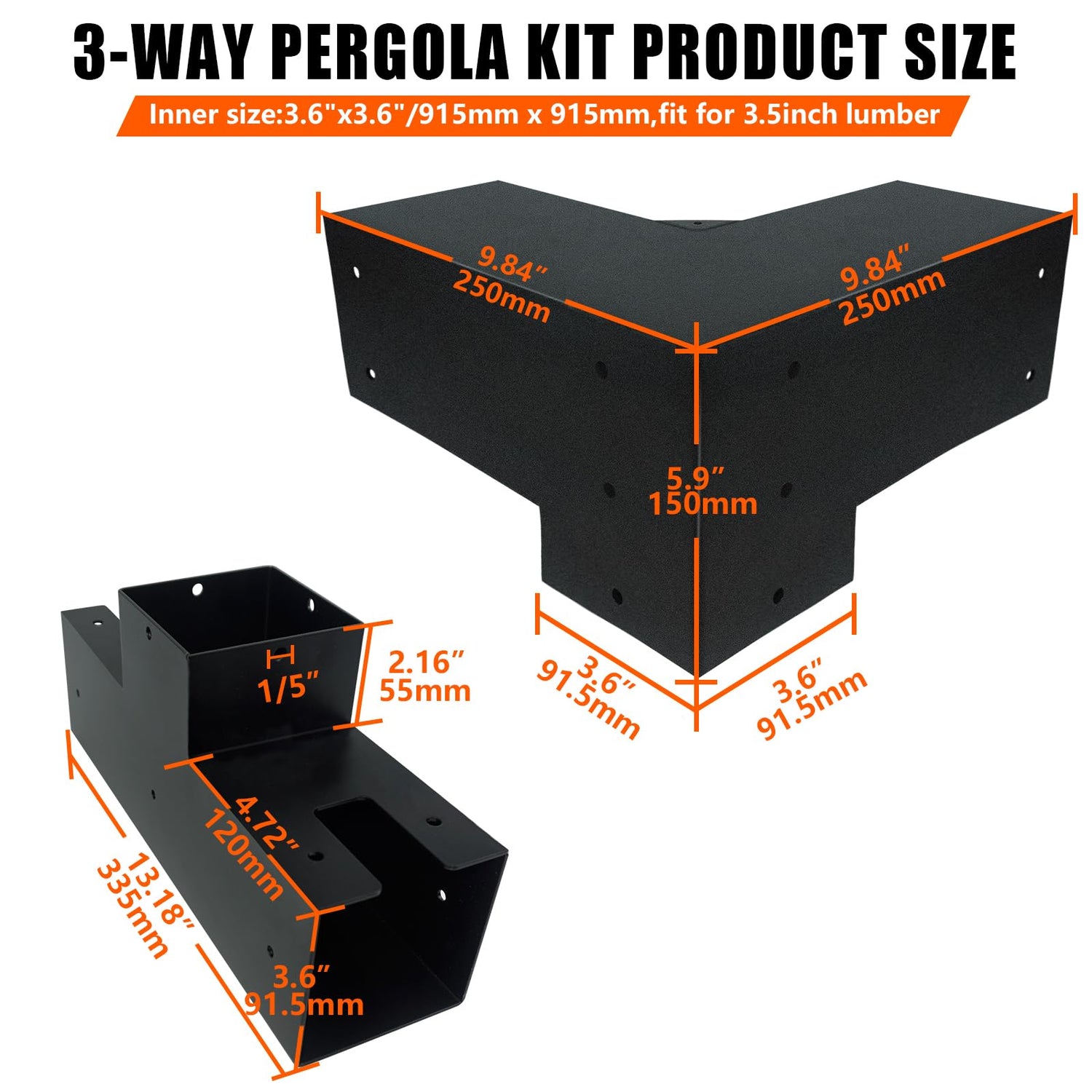 3-WAY PERGOLA KIT PRODUCT SIZE

Inner size:3.6"x3.6"/915mm x 915mm,fit for 3.5inch lumber

9.84″
250mm

9.84″
250mm

5.9″
150mm

3.6″
91.5mm

3.6″
91.5mm

1/5″

2.16″
55mm

4.72″
120mm

13.18″
335mm

3.6″
91.5mm