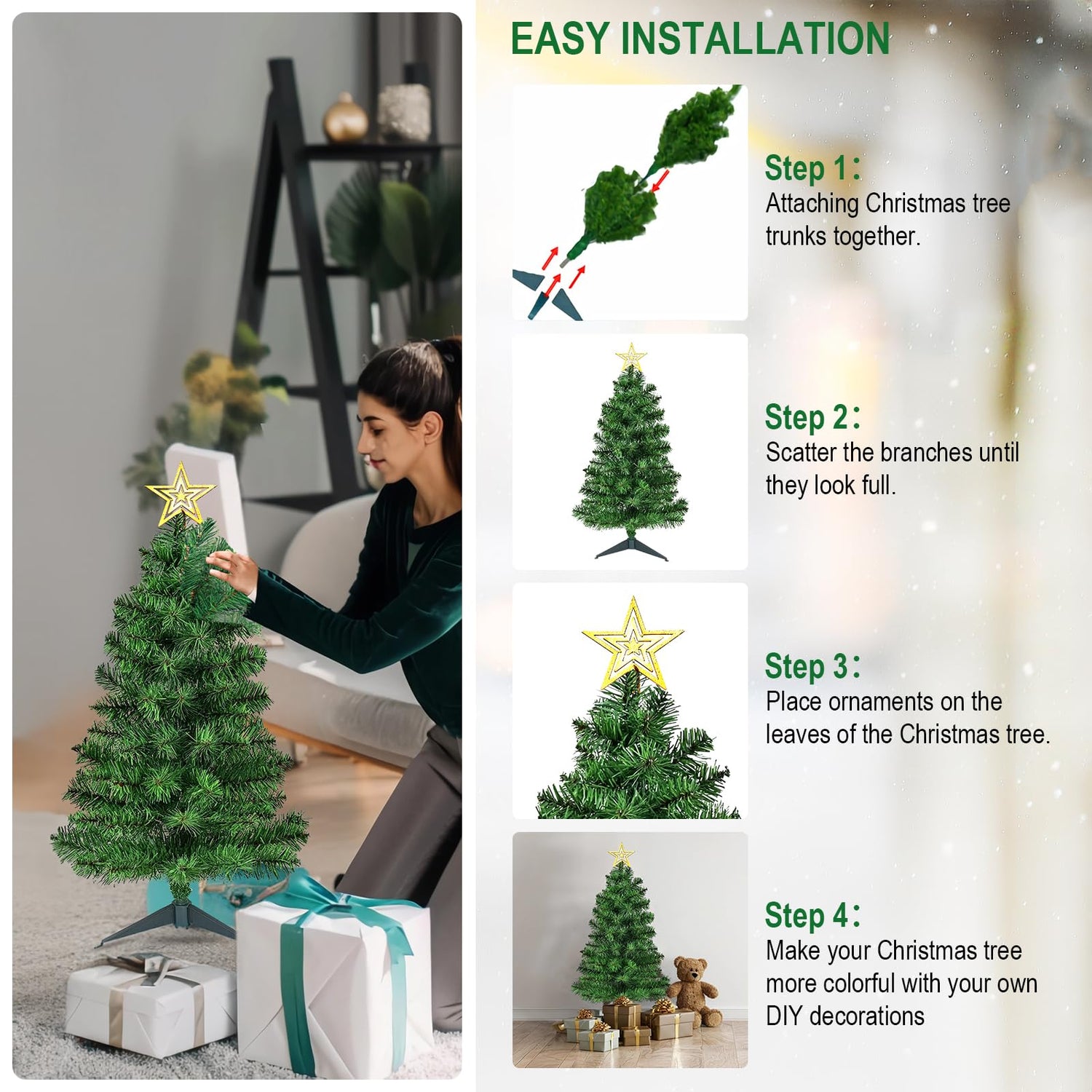 EASY INSTALLATION

Step 1:
Attaching Christmas tree trunks together.

Step 2:
Scatter the branches until they look full.

Step 3:
Place ornaments on the leaves of the Christmas tree.

Step 4:
Make your Christmas tree more colorful with your own DIY decorations