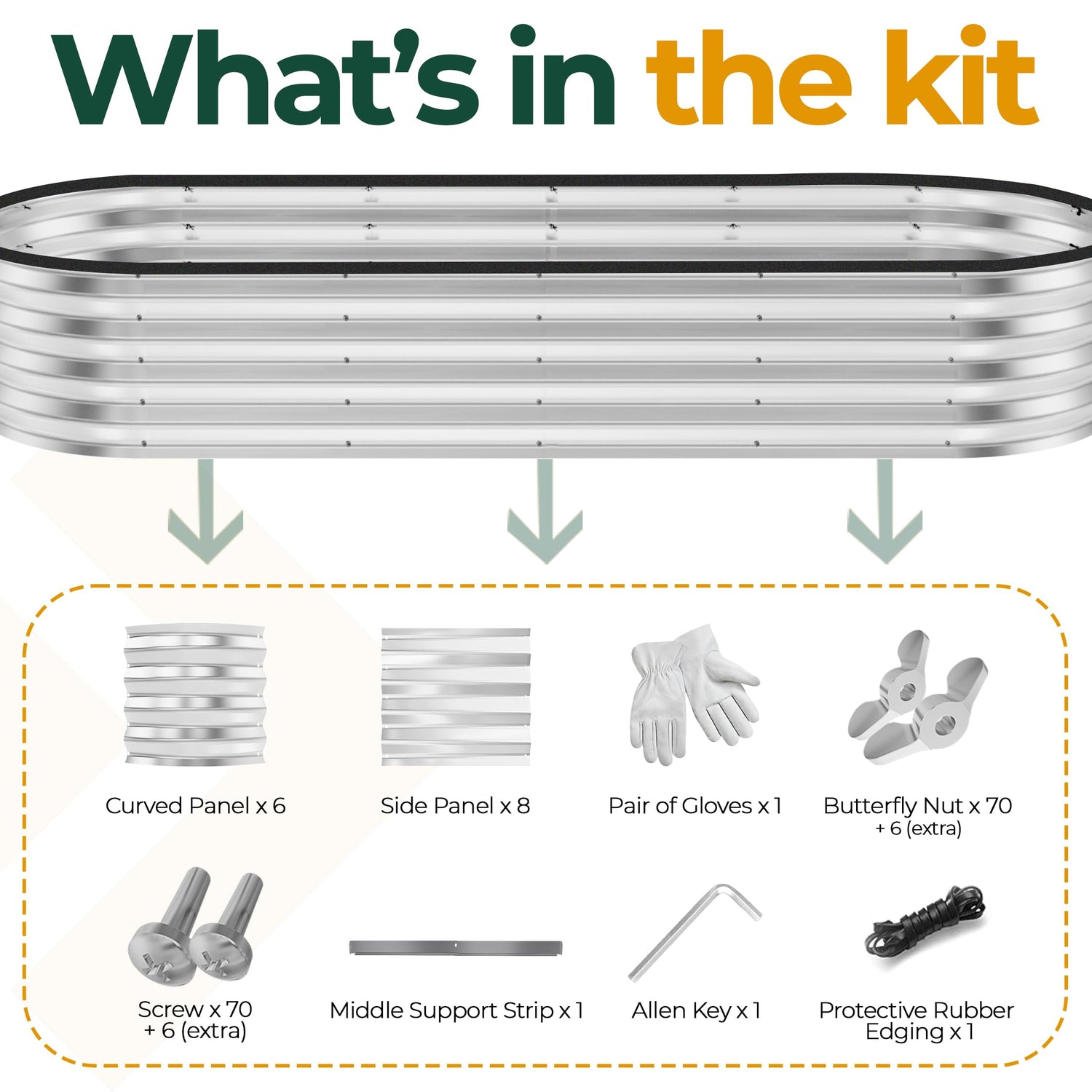 What's in the kit

Curved Panel x 6

Side Panel x 8

Pair of Gloves x 1

Butterfly Nut x 70
+ 6 (extra)

Screw x 70
+ 6 (extra)

Middle Support Strip x 1

Allen Key x 1

Protective Rubber Edging x 1