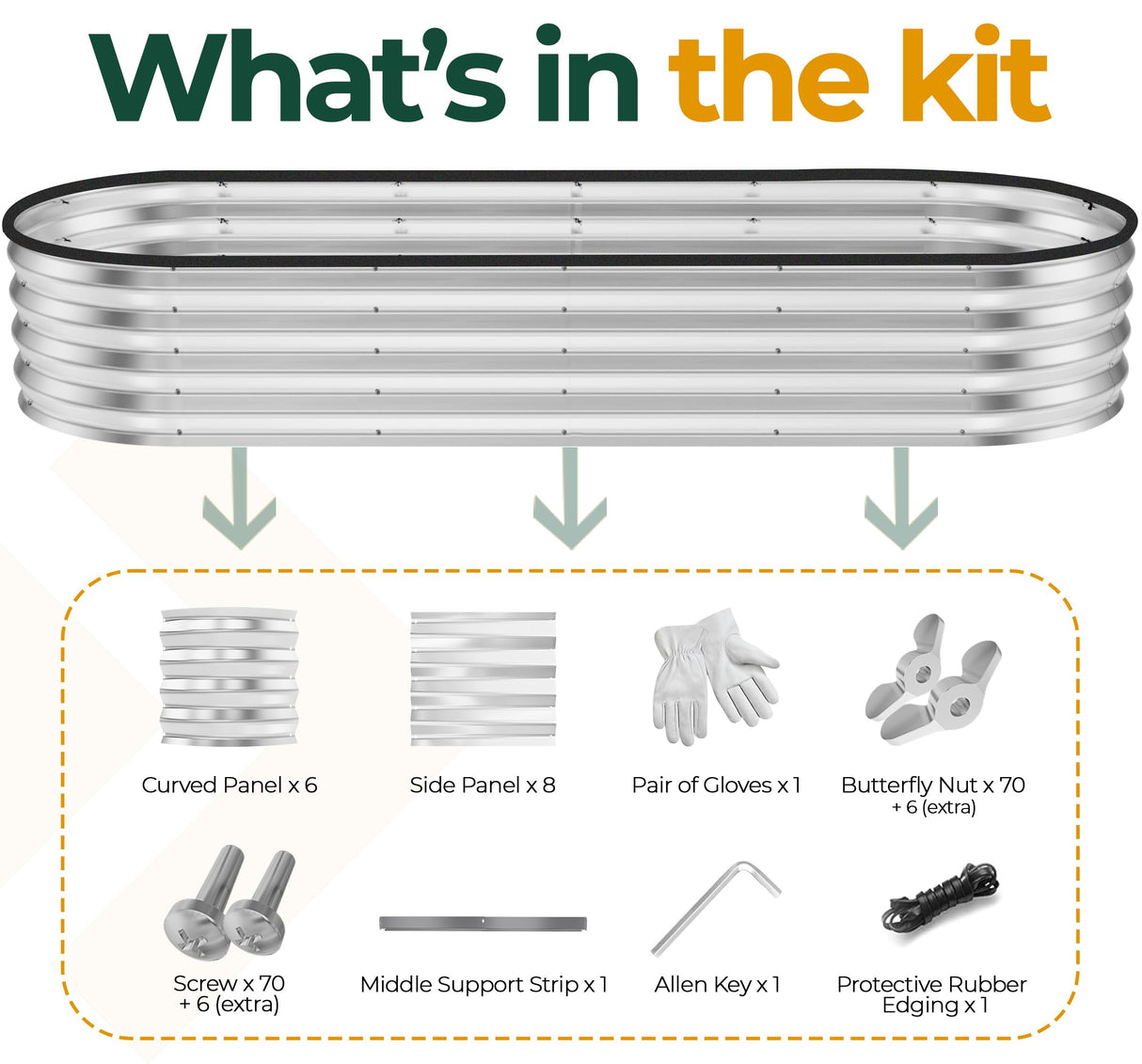 What's in the kit

Curved Panel x 6

Side Panel x 8

Pair of Gloves x 1

Butterfly Nut x 70
+ 6 (extra)

Screw x 70
+ 6 (extra)

Middle Support Strip x 1

Allen Key x 1

Protective Rubber Edging x 1