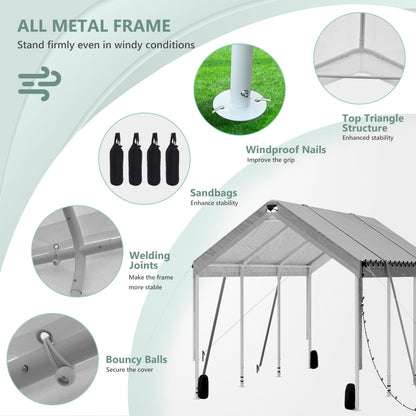 ALL METAL FRAME

Stand firmly even in windy conditions

Top Triangle Structure
Enhanced stability

Windproof Nails
Improve the grip

Sandbags
Enhance stability

Welding Joints
Make the frame more stable

Bouncy Balls
Secure the cover