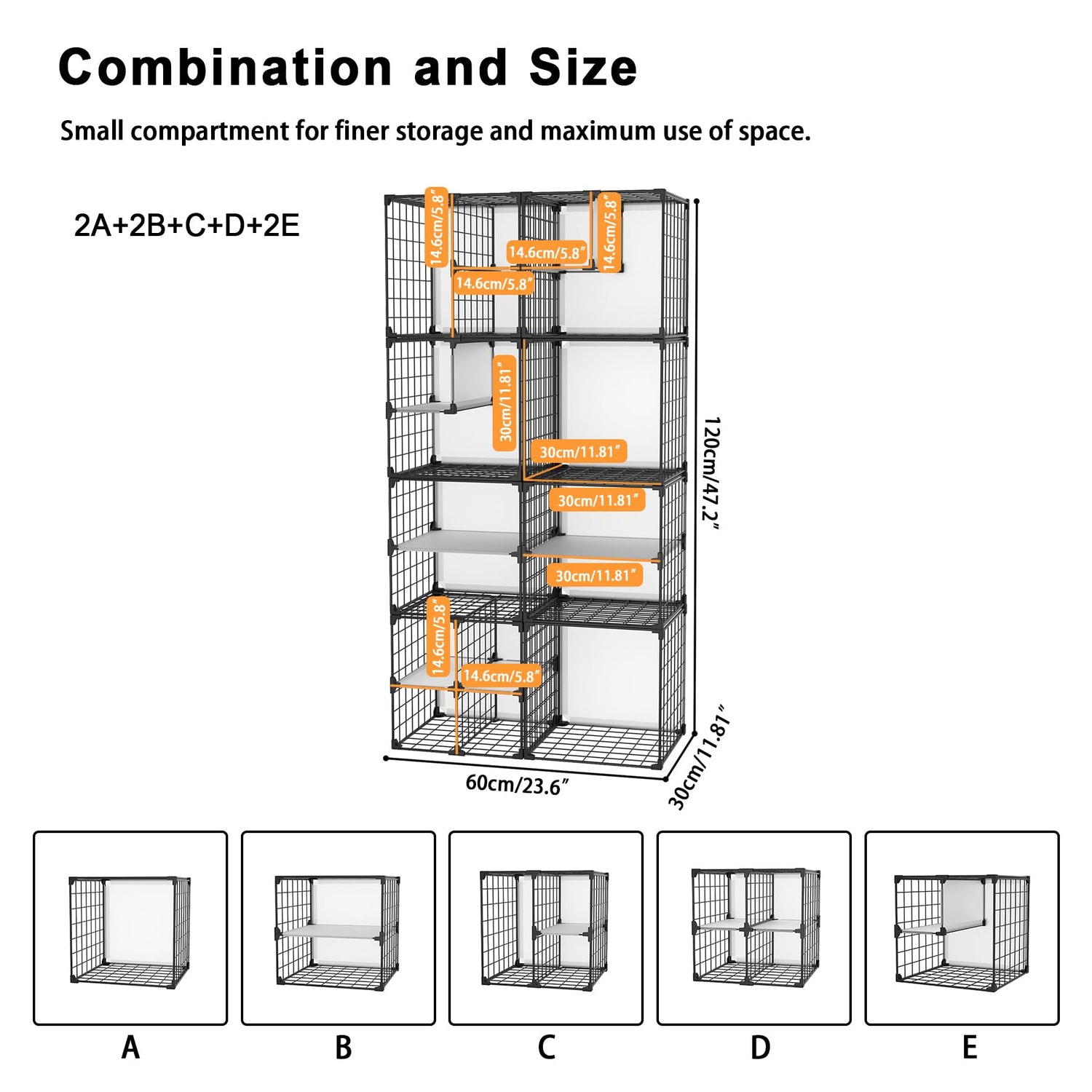 Combination and Size

Small compartment for finer storage and maximum use of space.

2A+2B+C+D+2E

14.6cm/5.8″
14.6cm/5.8″
14.6cm/5.8″
14.6cm/5.8″
30cm/11.81″
30cm/11.81″
30cm/11.81″
30cm/11.81″
14.6cm/5.8″
14.6cm/5.8″
120cm/47.2″
60cm/23.6″
30cm/11.81″

A

B

C

D

E