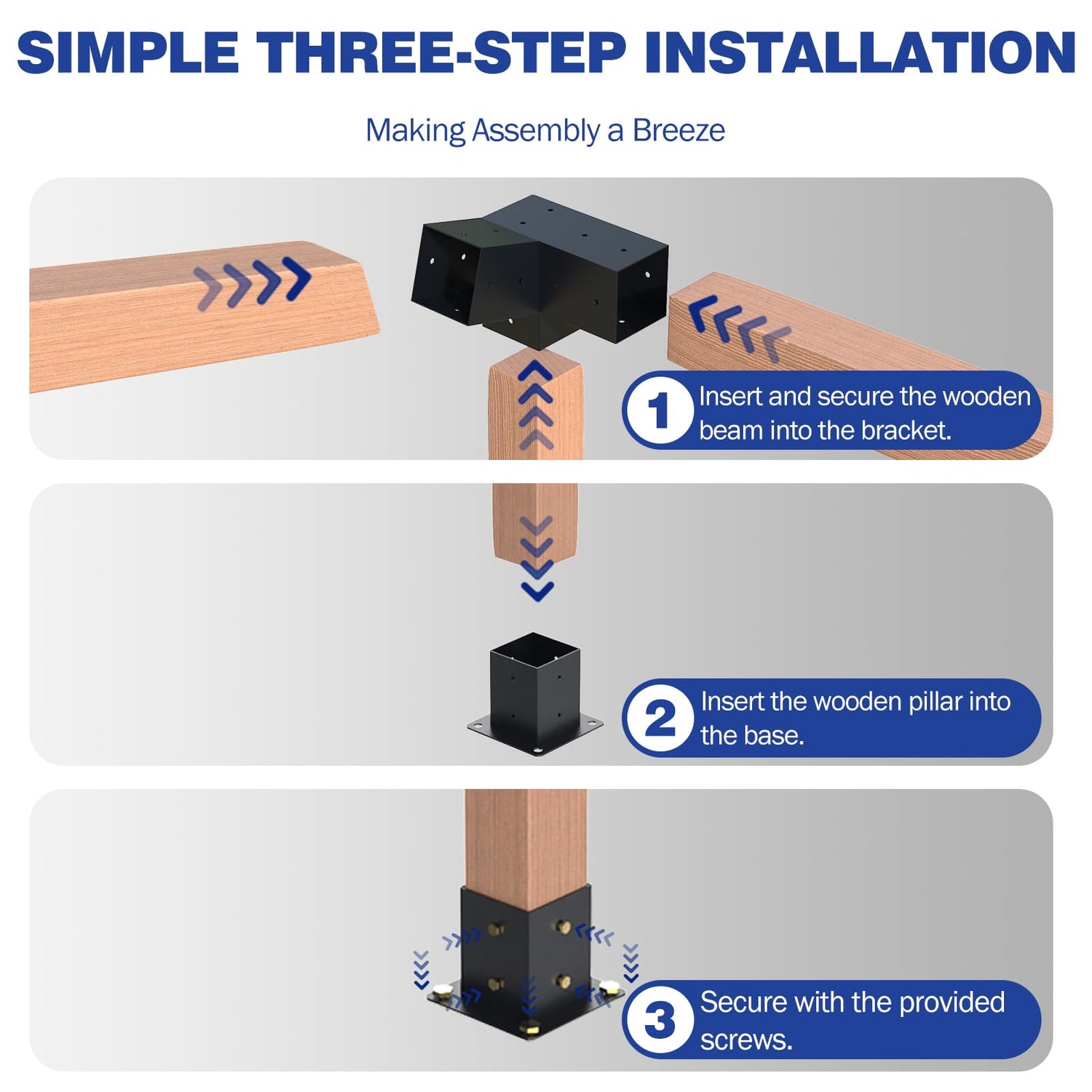 SIMPLE THREE-STEP INSTALLATION

Making Assembly a Breeze

1 Insert and secure the wooden beam into the bracket.

2 Insert the wooden pillar into the base.

3 Secure with the provided screws.