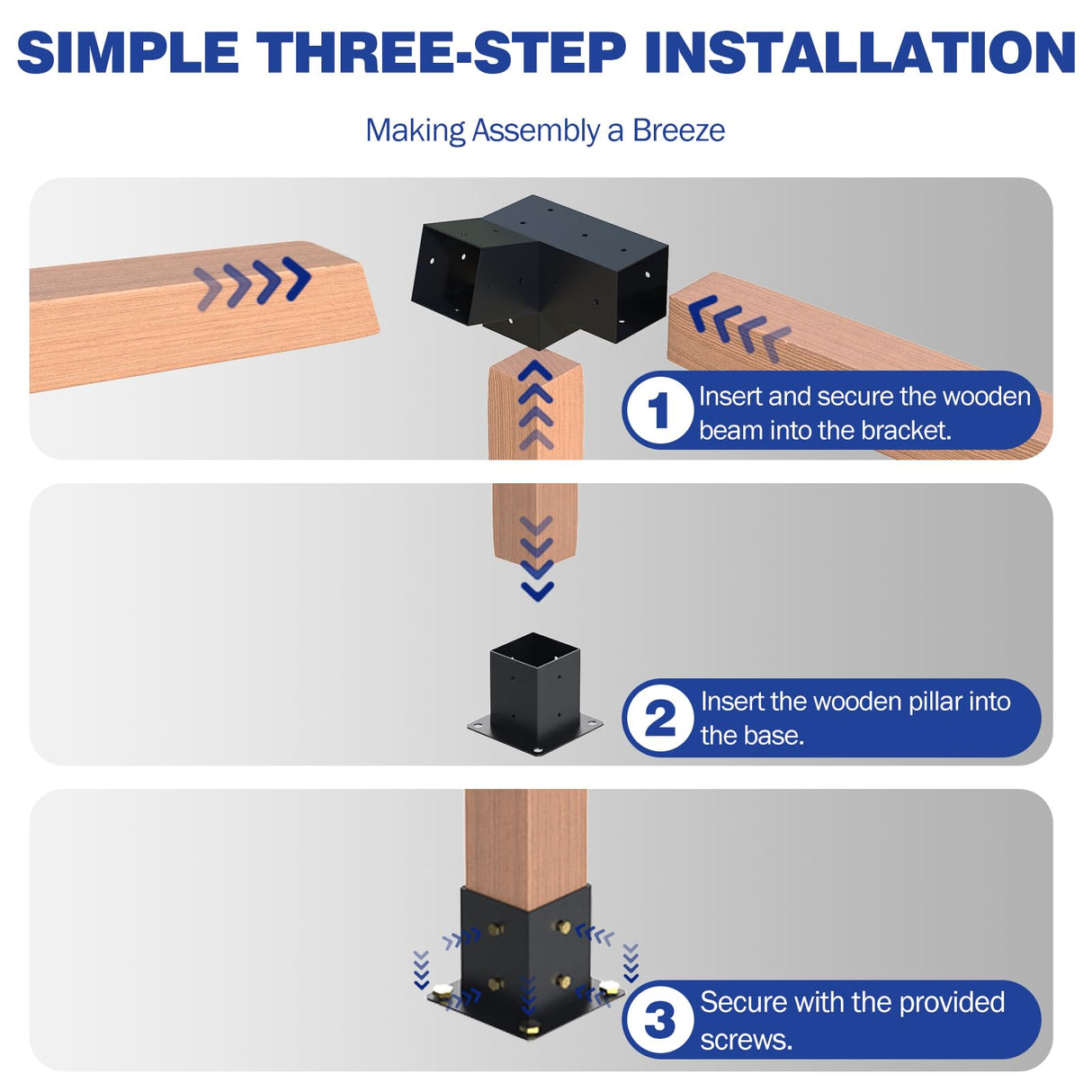 SIMPLE THREE-STEP INSTALLATION

Making Assembly a Breeze

1 Insert and secure the wooden beam into the bracket.

2 Insert the wooden pillar into the base.

3 Secure with the provided screws.