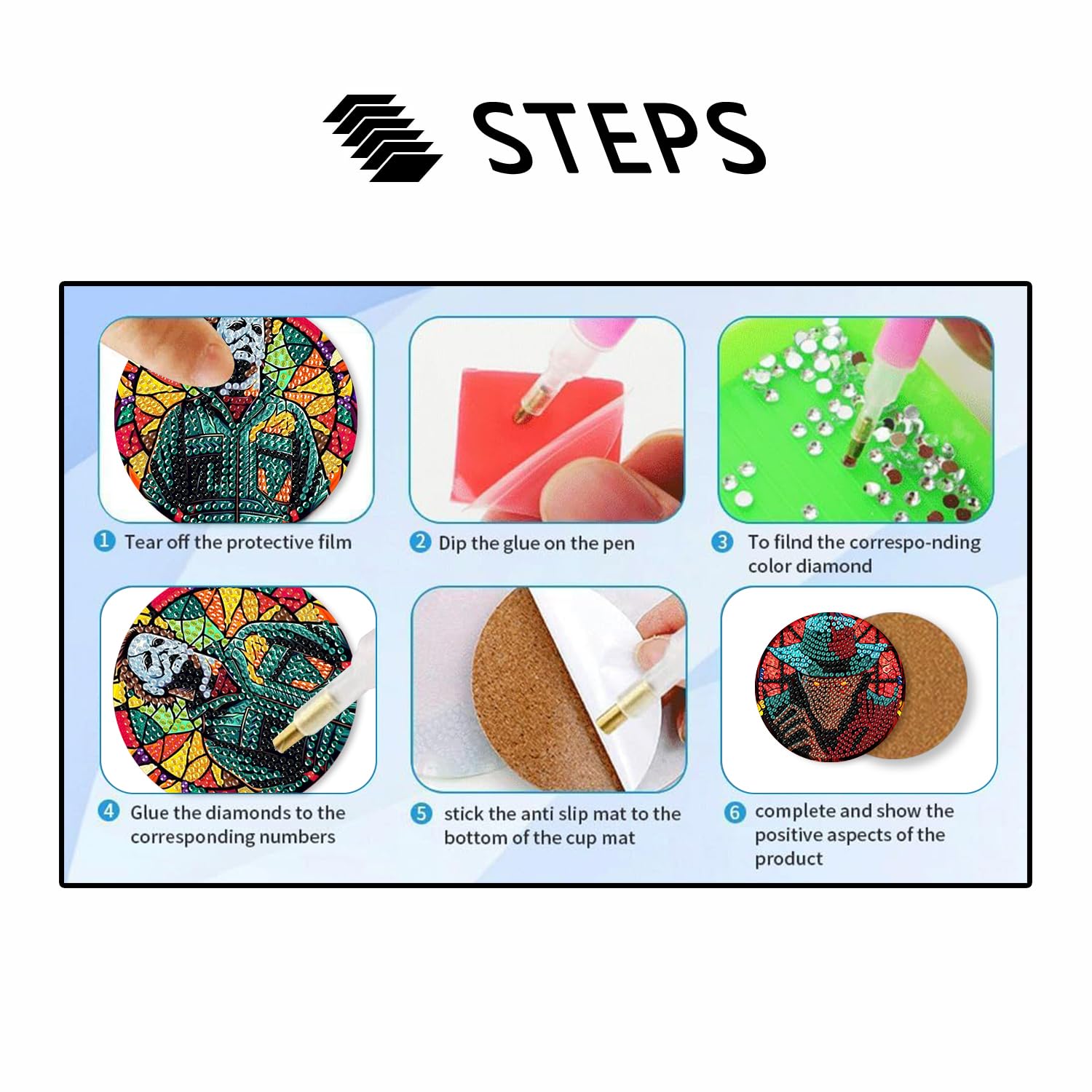 STEPS

1 Tear off the protective film

2 Dip the glue on the pen

3 To filnd the correspo-nding color diamond

4 Glue the diamonds to the corresponding numbers

5 stick the anti slip mat to the bottom of the cup mat

6 complete and show the positive aspects of the product