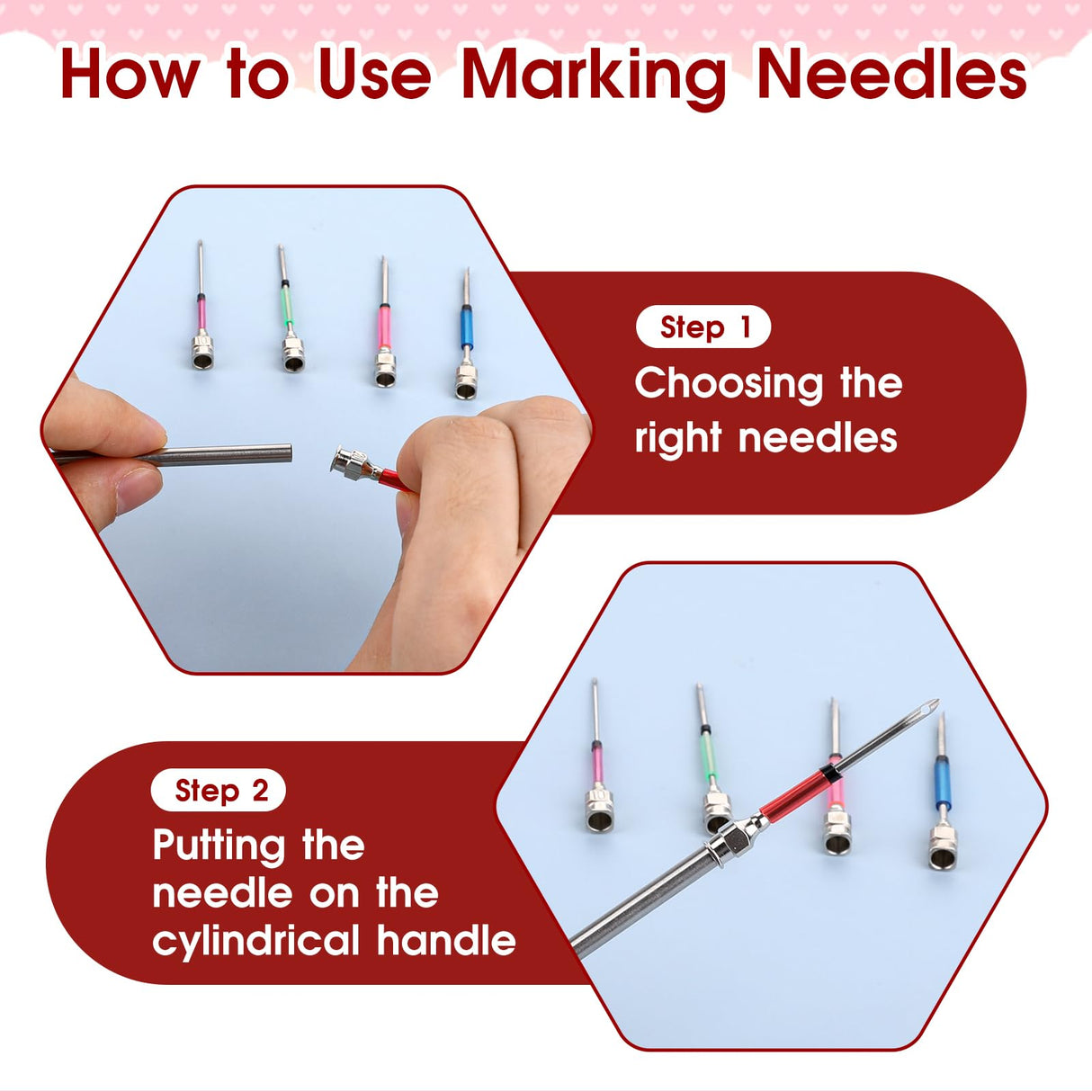 How to Use Marking Needles

Step 1

Choosing the right needles

Step 2

Putting the needle on the cylindrical handle