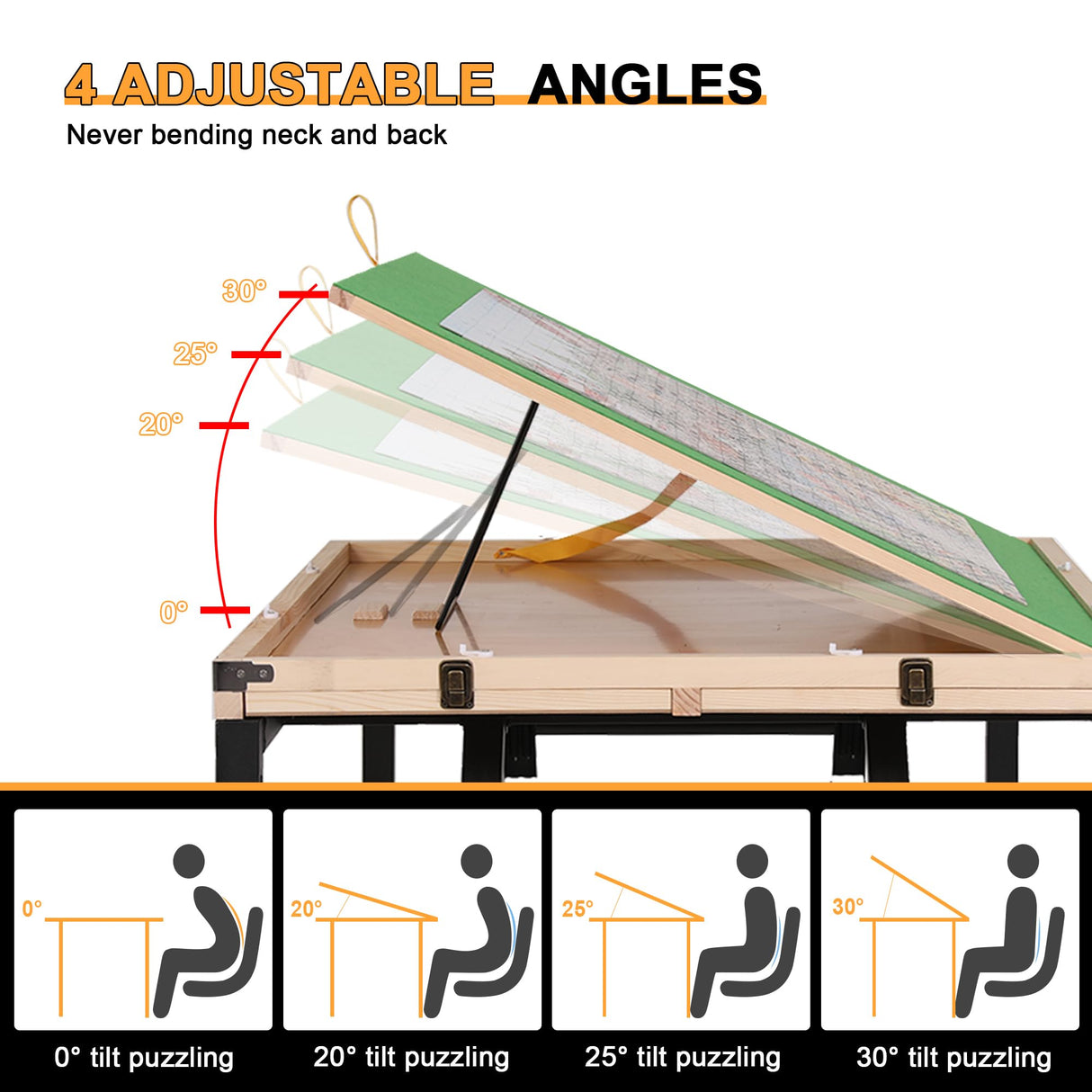 4 ADJUSTABLE ANGLES

Never bending neck and back

30°

25°

20°

0°

0°

20°

25°

30°

0° tilt puzzling

20° tilt puzzling

25° tilt puzzling

30° tilt puzzling