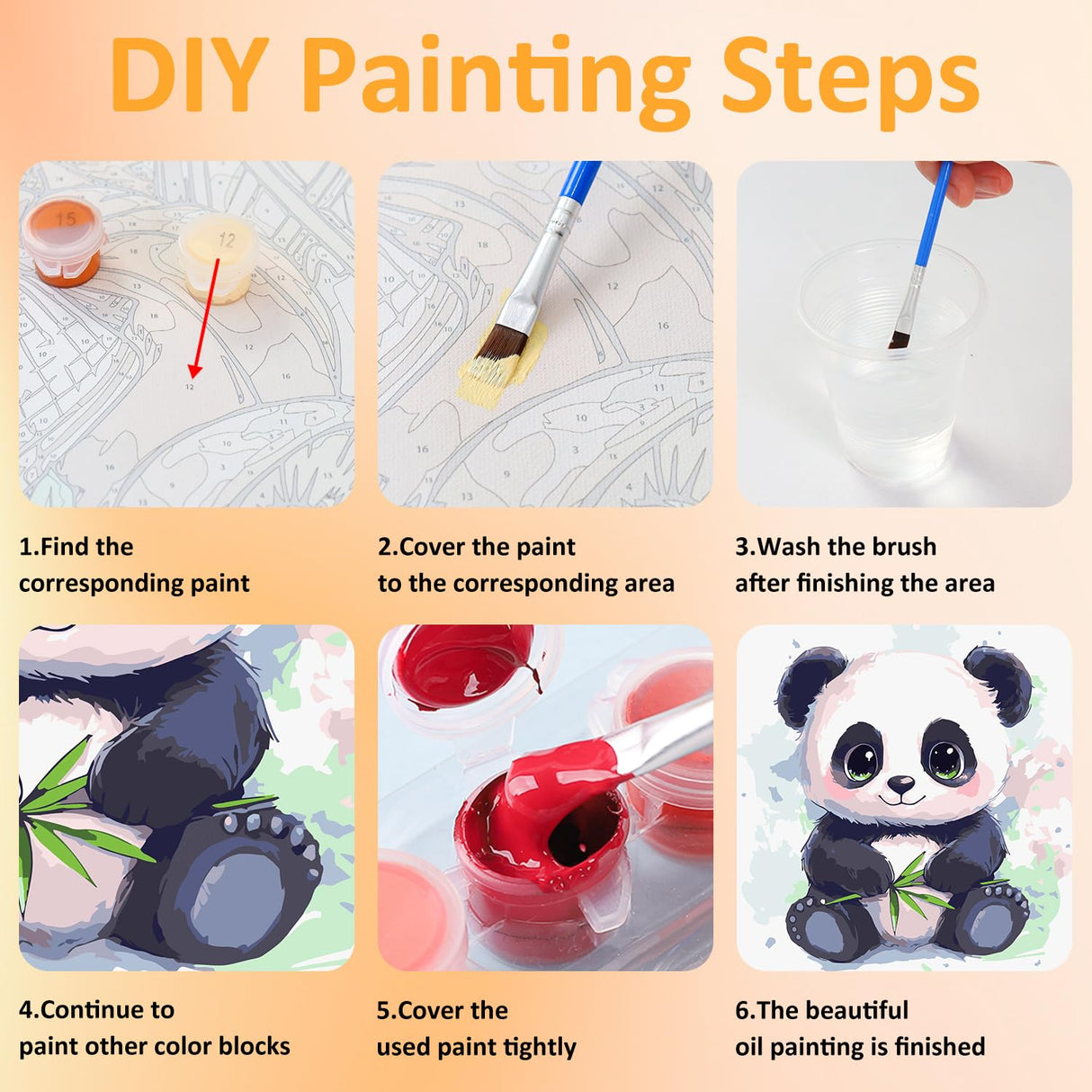 DIY Painting Steps

15

12

1.Find the corresponding paint

2.Cover the paint to the corresponding area

3.Wash the brush after finishing the area

4.Continue to paint other color blocks

5.Cover the used paint tightly

6.The beautiful oil painting is finished