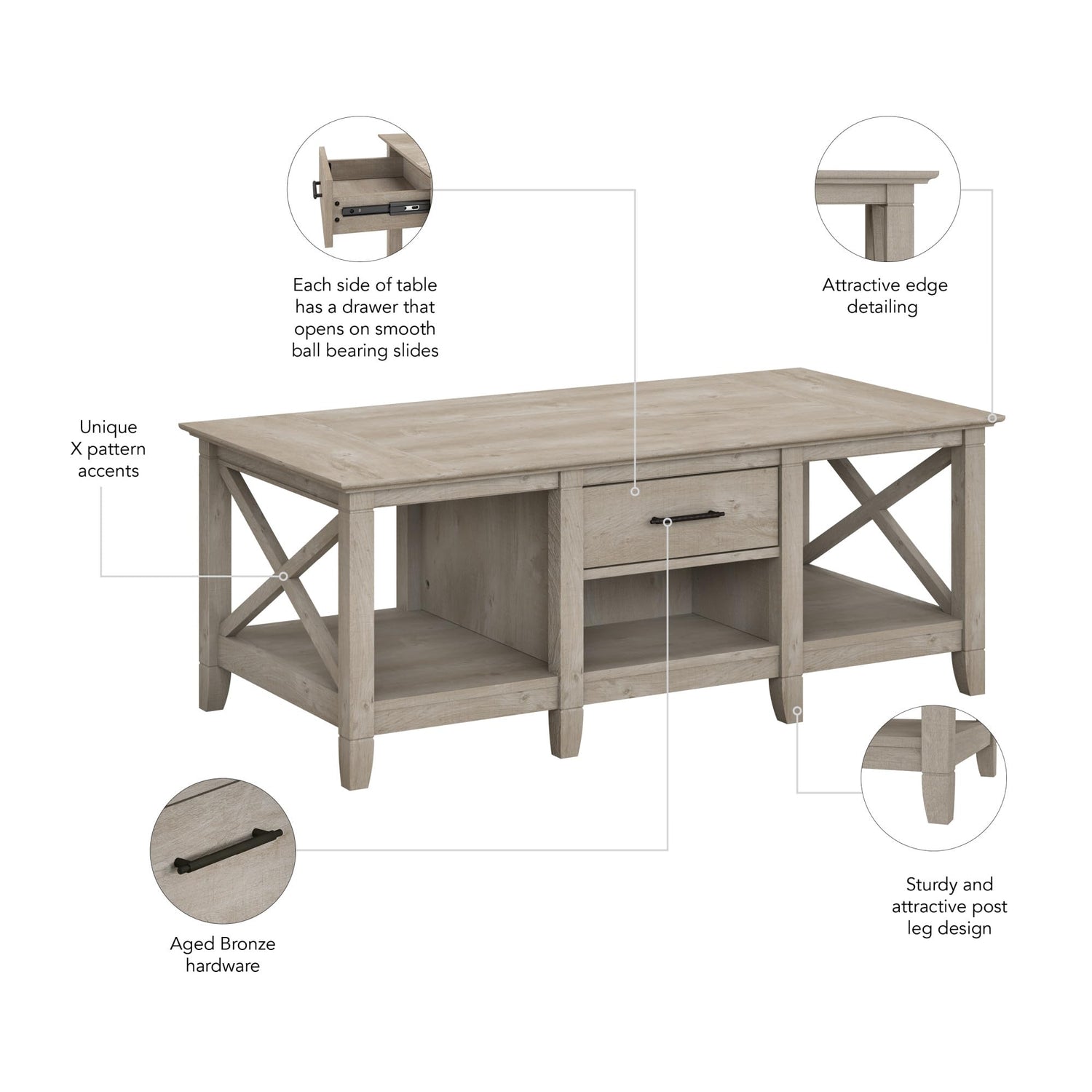 Each side of table has a drawer that opens on smooth ball bearing slides

Attractive edge detailing

Unique X pattern accents

Aged Bronze hardware

Sturdy and attractive post leg design