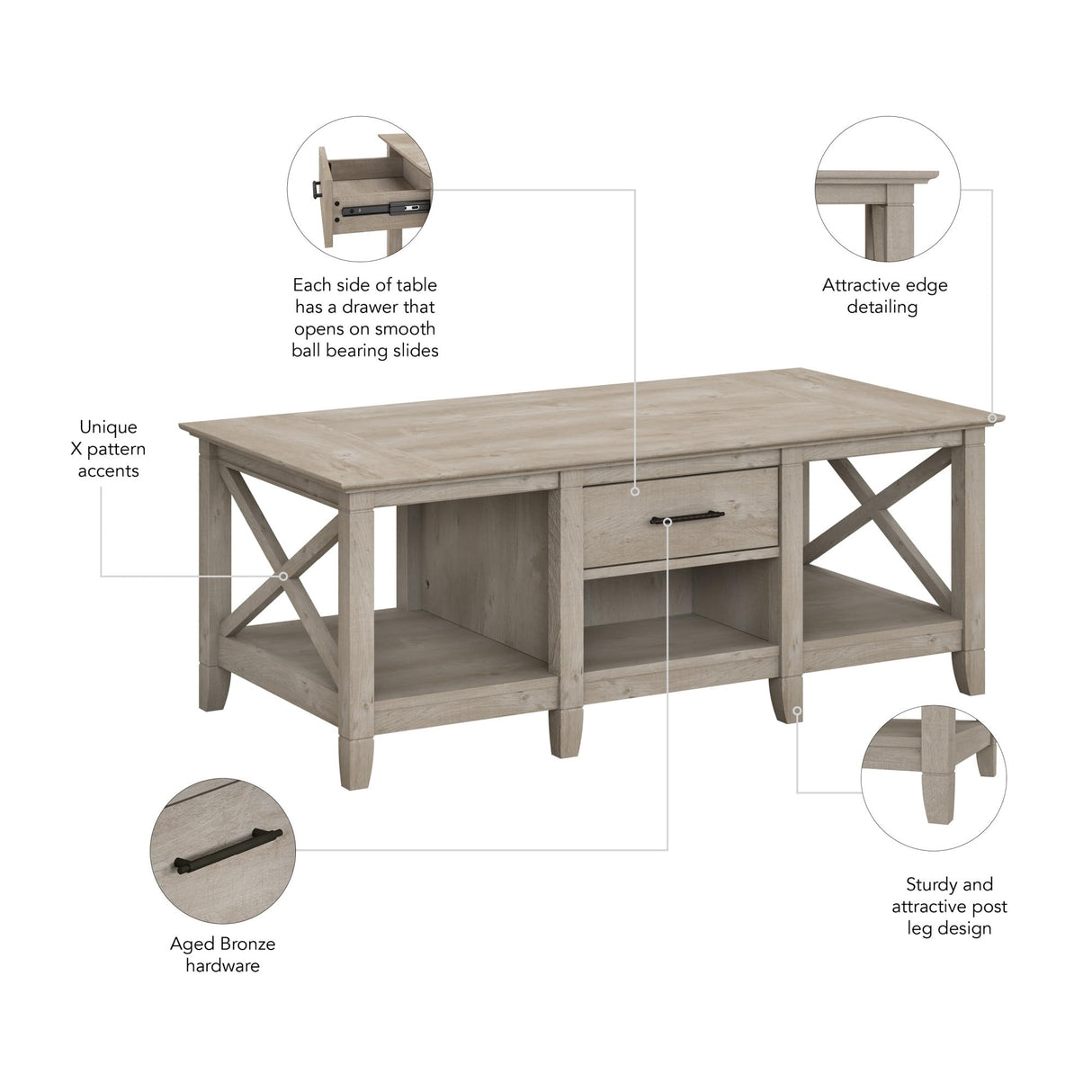 Each side of table has a drawer that opens on smooth ball bearing slides

Attractive edge detailing

Unique X pattern accents

Aged Bronze hardware

Sturdy and attractive post leg design